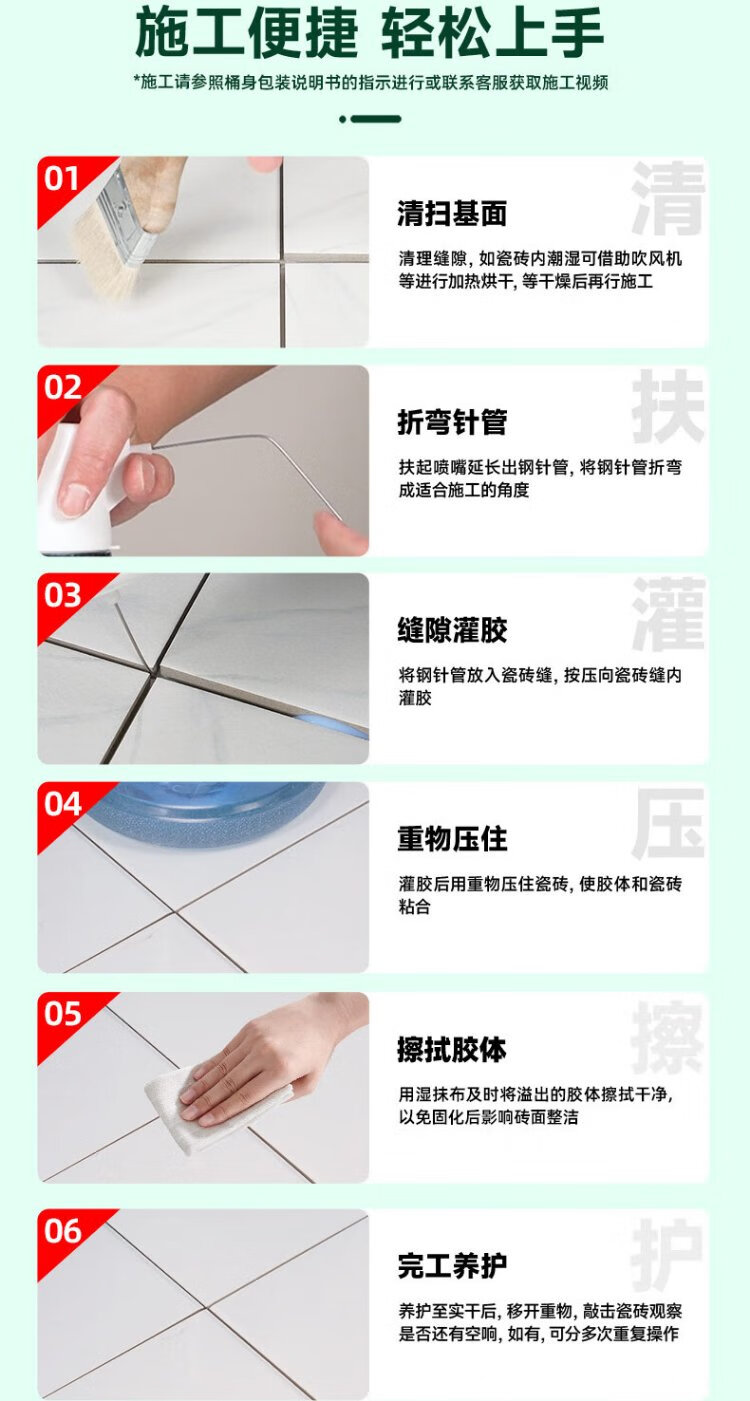 施工便捷 轻松上手

*施工请参照桶身包装说明书的指示进行或联系客服获取施工视频

01

清

清扫基面

清理缝隙，如瓷砖内潮湿可借助吹风机等进行加热烘干，等干燥后再行施工

02

扶

折弯针管

扶起喷嘴延长出钢针管，将钢针管折弯成适合施工的角度

03

灌

缝隙灌胶

将钢针管放入瓷砖缝，按压向瓷砖缝内灌胶

04

压

重物压住

灌胶后用重物压住瓷砖，使胶体和瓷砖粘合

05

擦

擦拭胶体

用湿抹布及时将溢出的胶体擦拭干净，以免固化后影响砖面整洁

06

护

完工养护

养护至实干后，移开重物，敲击瓷砖观察是否还有空响，如有，可分多次重复操作