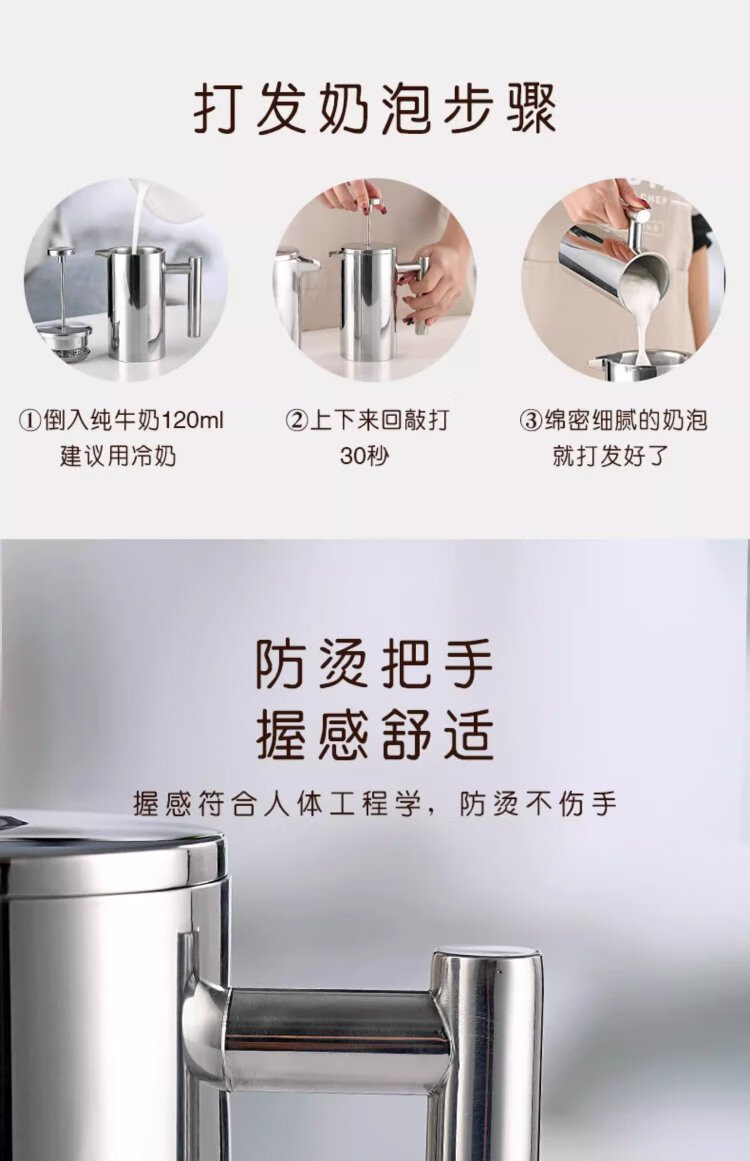 打发奶泡步骤

①倒入纯牛奶120ml
建议用冷奶

②上下来回敲打
30秒

③绵密细腻的奶泡
就打发好了

防烫把手
握感舒适

握感符合人体工程学，防烫不伤手