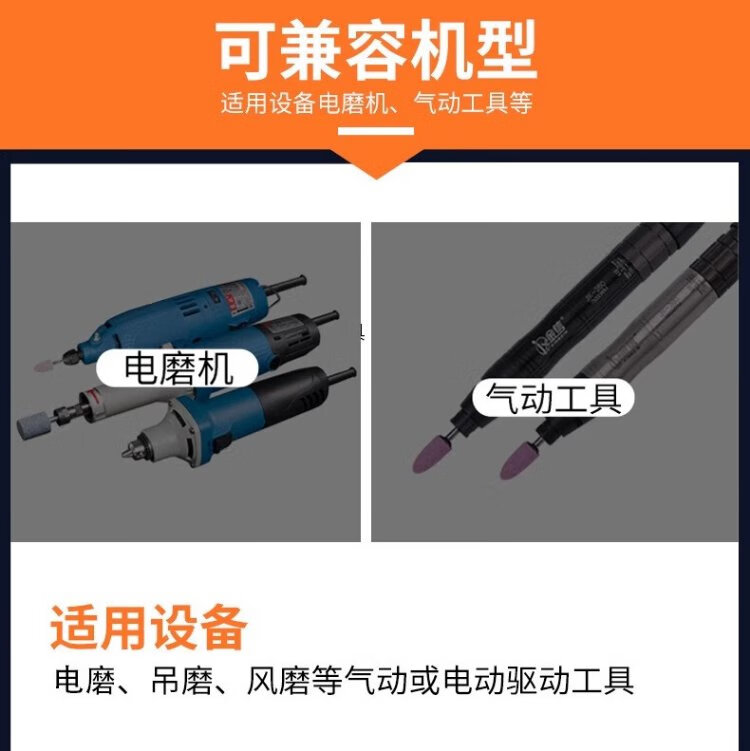 可兼容机型
适用设备电磨机、气动工具等

电磨机

气动工具

适用设备
电磨、吊磨、风磨等气动或电动驱动工具