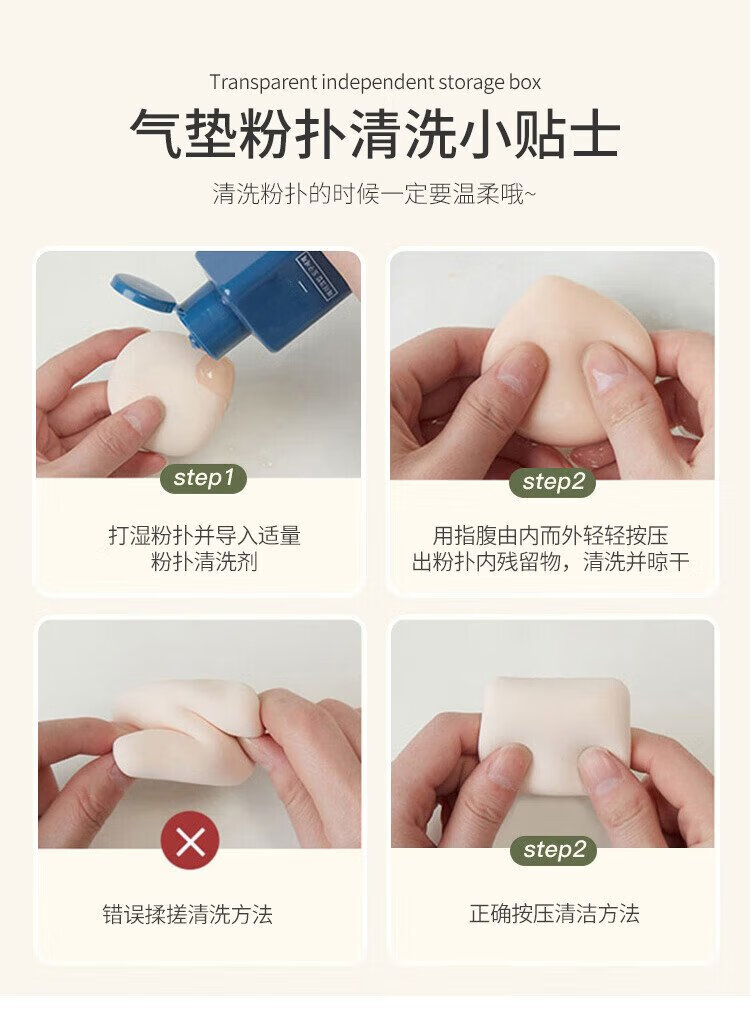 Transparent independent storage box

气垫粉扑清洗小贴士

清洗粉扑的时候一定要温柔哦~

step1

打湿粉扑并导入适量粉扑清洗剂

step2

用指腹由内而外轻轻按压出粉扑内残留物，清洗并晾干

错误揉搓清洗方法

step2

正确按压清洁方法