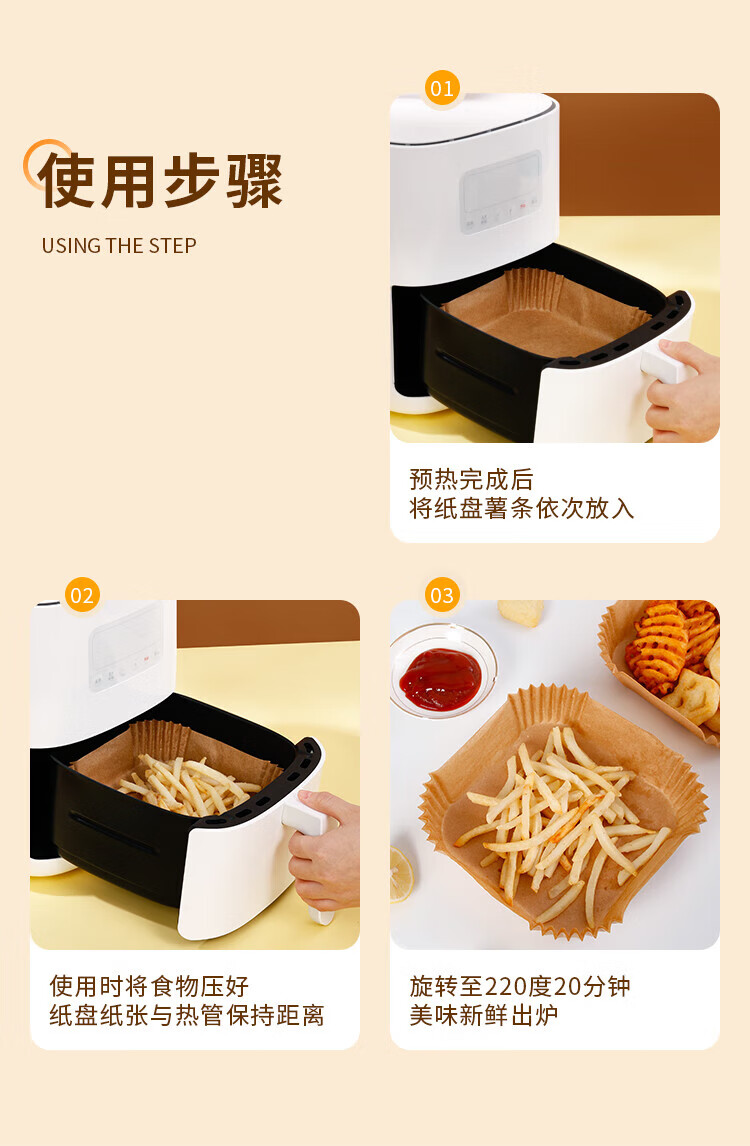 使用步骤

USING THE STEP

01

预热完成后
将纸盘薯条依次放入

02

使用时将食物压好
纸盘纸张与热管保持距离

03

旋转至220度20分钟
美味新鲜出炉