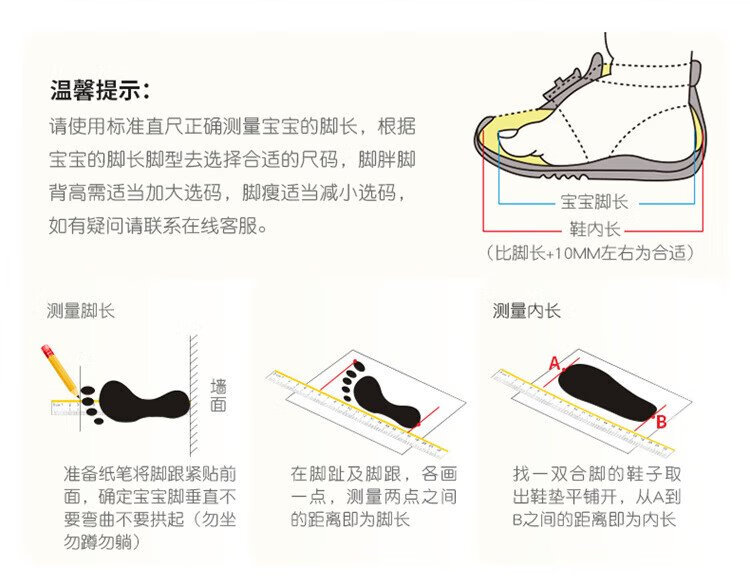 温馨提示：

请使用标准直尺正确测量宝宝的脚长，根据宝宝的脚长脚型去选择合适的尺码，脚胖脚背高需适当加大选码，脚瘦适当减小选码，如有疑问请联系在线客服。

宝宝脚长

鞋内长

（比脚长+10MM左右为合适）

测量脚长

墙面

准备纸笔将脚跟紧贴前面，确定宝宝脚垂直不要弯曲不要拱起（勿坐勿蹲勿躺）

在脚趾及脚跟，各画一点，测量两点之间的距离即为脚长

测量内长

A

B

找一双合脚的鞋子取出鞋垫平铺开，从A到B之间的距离即为内长