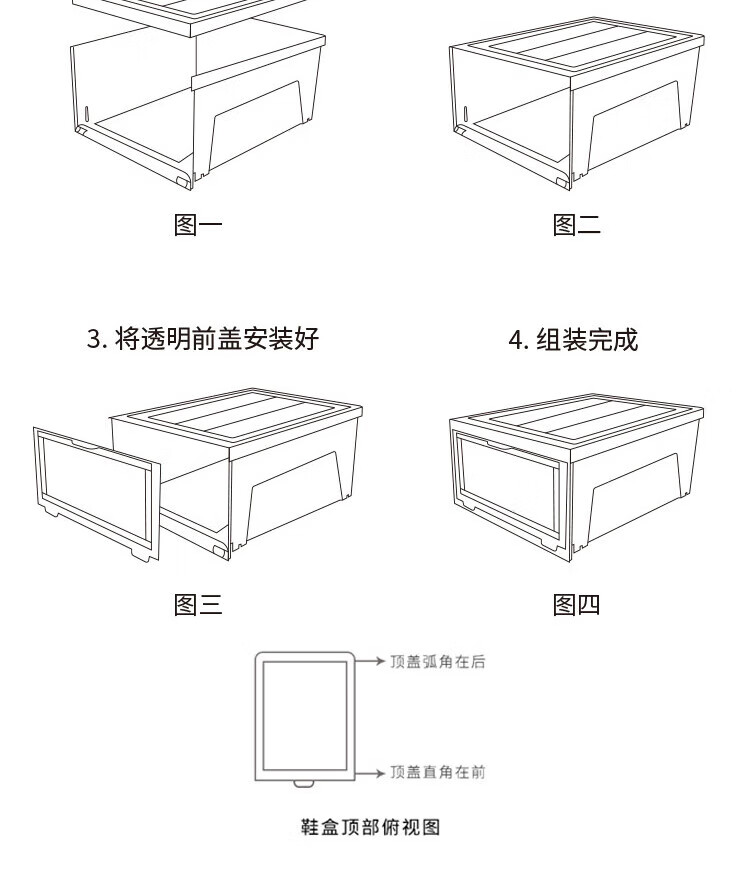 图一

图二

3. 将透明前盖安装好

4. 组装完成

图三

图四

顶盖弧角在后

顶盖直角在前

鞋盒顶部俯视图