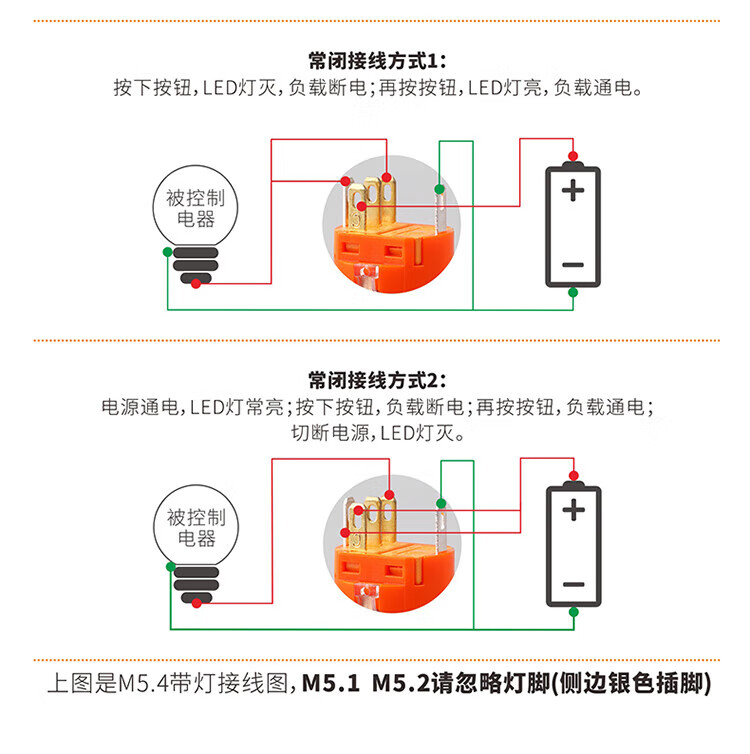 常闭接线方式1:
按下按钮，LED灯灭，负载断电；再按按钮，LED灯亮，负载通电。

被控制电器

+

−

常闭接线方式2:
电源通电，LED灯常亮；按下按钮，负载断电；再按按钮，负载通电；切断电源，LED灯灭。

被控制电器

+

−

上图是M5.4带灯接线图，M5.1 M5.2请忽略灯脚(侧边银色插脚)