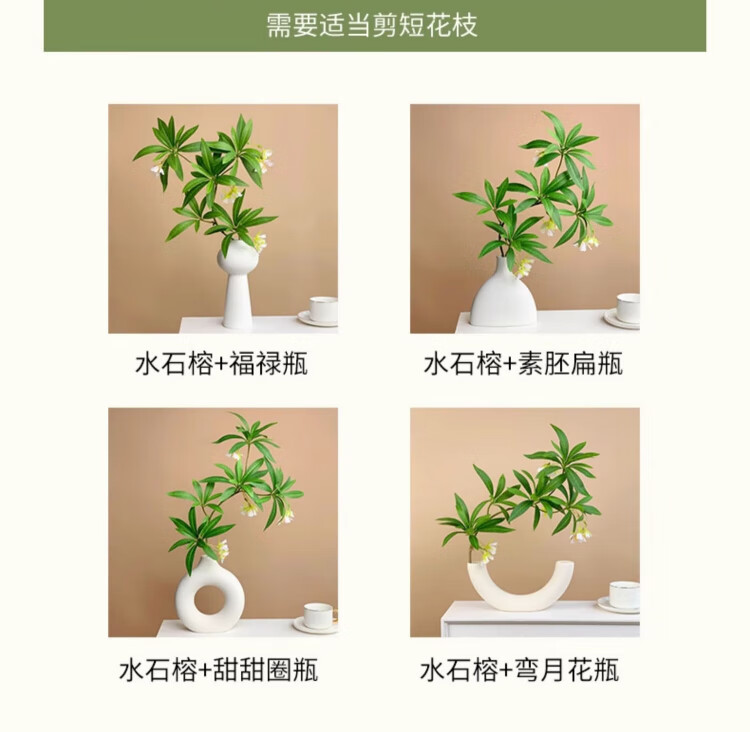 需要适当剪短花枝

水石榕+福禄瓶

水石榕+素胚扁瓶

水石榕+甜甜圈瓶

水石榕+弯月花瓶