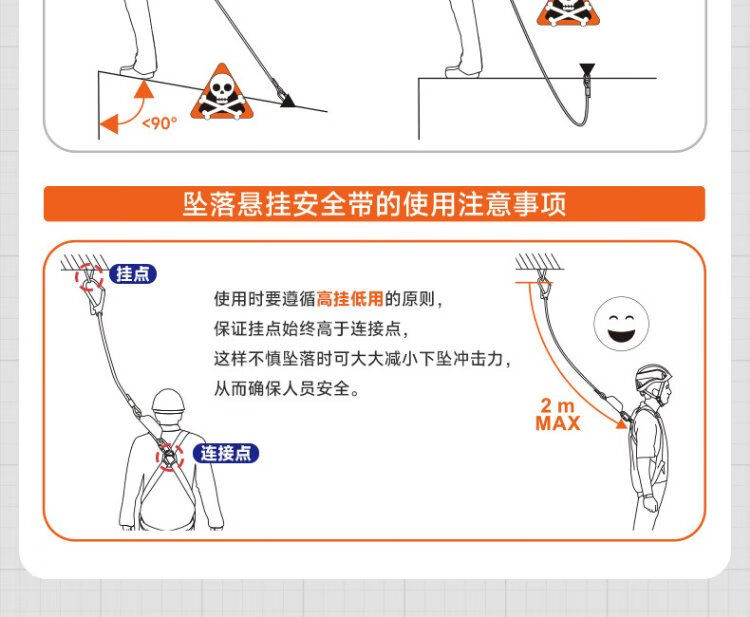 <90°

坠落悬挂安全带的使用注意事项

挂点

使用时要遵循高挂低用的原则，
保证挂点始终高于连接点，
这样不慎坠落时可大大减小下坠冲击力，
从而确保人员安全。

连接点

2 m
MAX