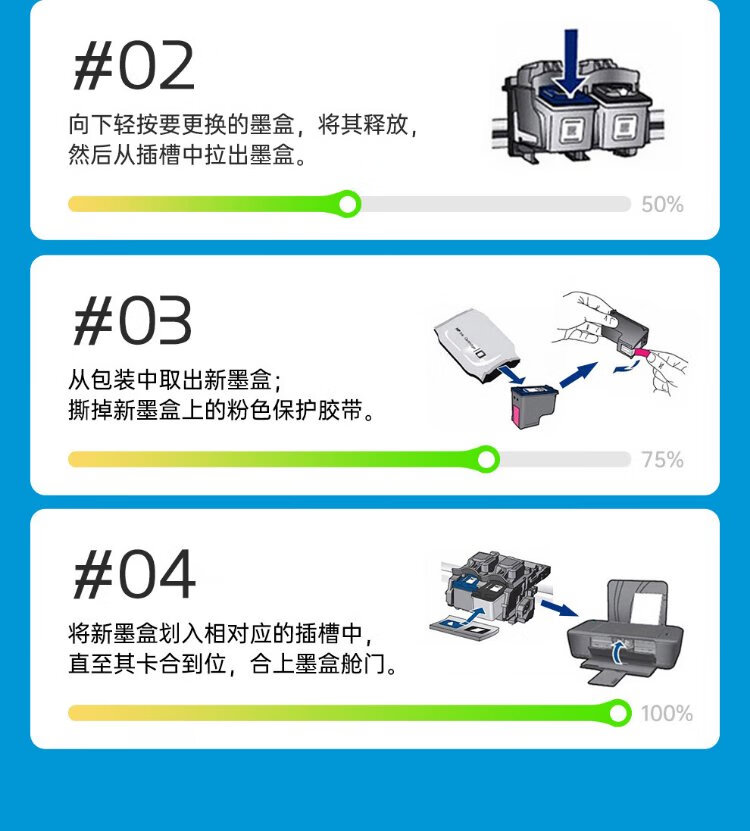 #02

向下轻按要更换的墨盒，将其释放，然后从插槽中拉出墨盒。

50%

#03

从包装中取出新墨盒；撕掉新墨盒上的粉色保护胶带。

75%

#04

将新墨盒划入相对应的插槽中，直至其卡合到位，合上墨盒舱门。

100%