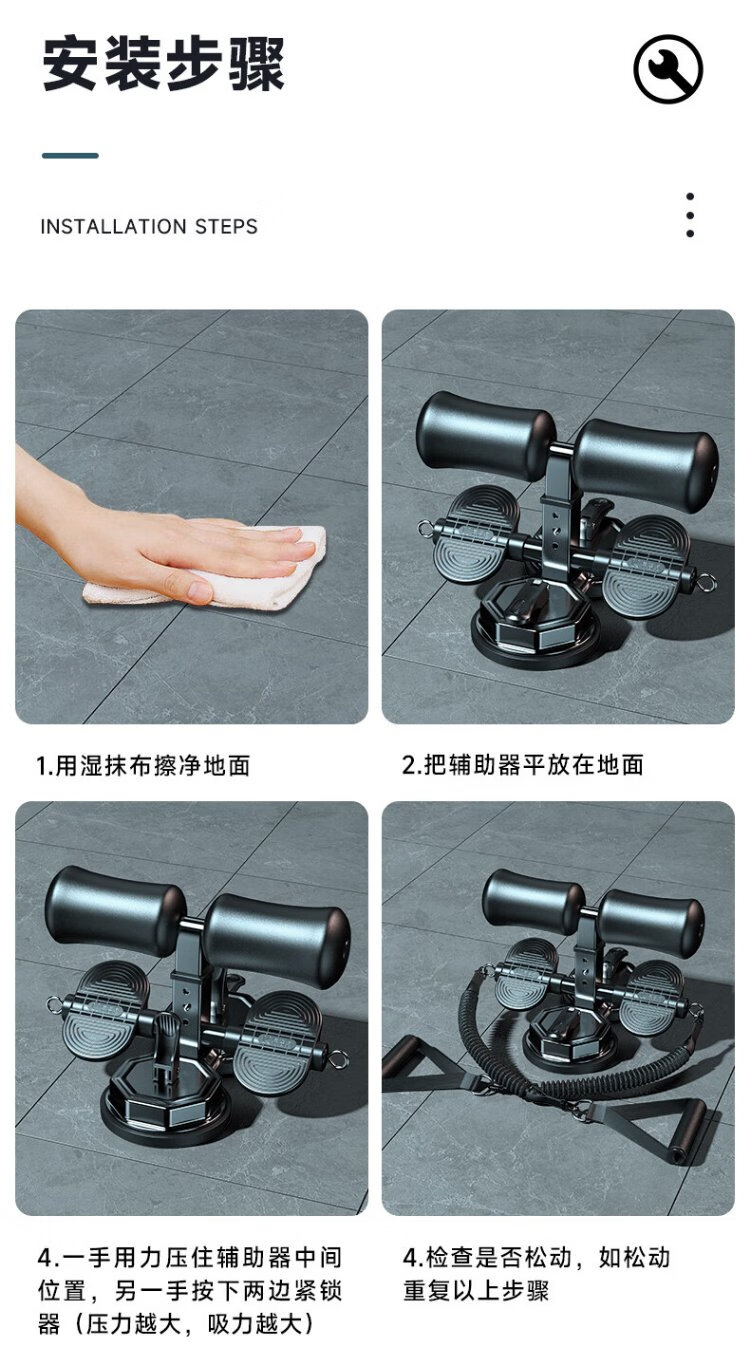 安装步骤

INSTALLATION STEPS

1.用湿抹布擦净地面

2.把辅助器平放在地面

4.一手用力压住辅助器中间位置，另一手按下两边紧锁器（压力越大，吸力越大）

4.检查是否松动，如松动重复以上步骤