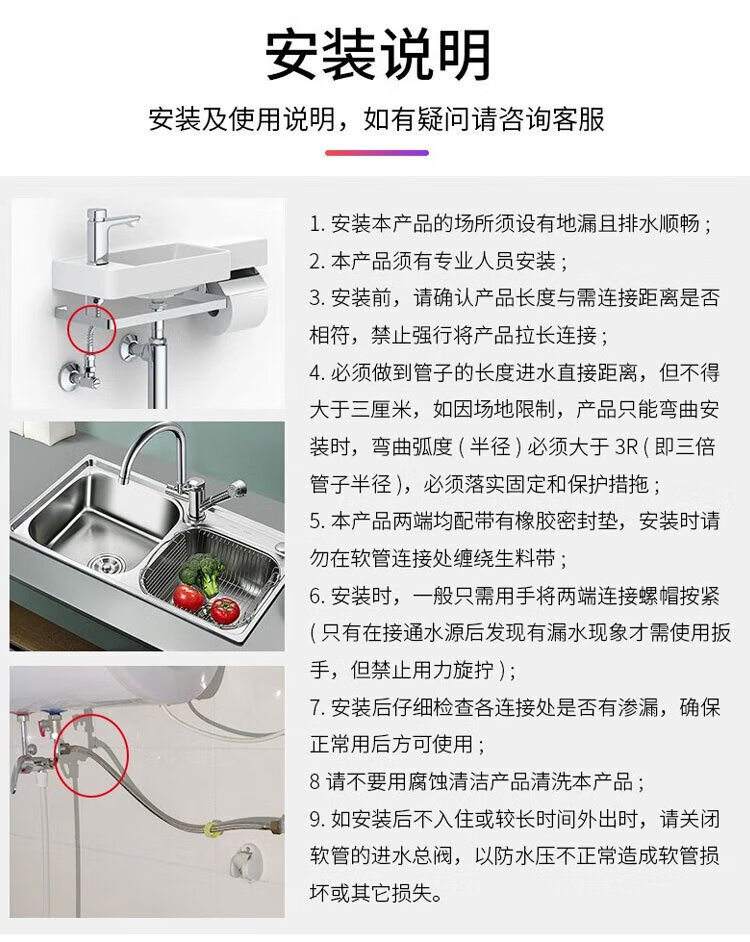 安装说明

安装及使用说明，如有疑问请咨询客服

1. 安装本产品的场所须设有地漏且排水顺畅；
2. 本产品须有专业人员安装；
3. 安装前，请确认产品长度与需连接距离是否相符，禁止强行将产品拉长连接；
4. 必须做到管子的长度进水直接距离，但不得大于三厘米，如因场地限制，产品只能弯曲安装时，弯曲弧度（半径）必须大于 3R（即三倍管子半径），必须落实固定和保护措拖；
5. 本产品两端均配带有橡胶密封垫，安装时请勿在软管连接处缠绕生料带；
6. 安装时，一般只需用手将两端连接螺帽按紧（只有在接通水源后发现有漏水现象才需使用扳手，但禁止用力旋拧）；
7. 安装后仔细检查各连接处是否有渗漏，确保正常用后方可使用；
8 请不要用腐蚀清洁产品清洗本产品；
9. 如安装后不入住或较长时间外出时，请关闭软管的进水总阀，以防水压不正常造成软管损坏或其它损失。