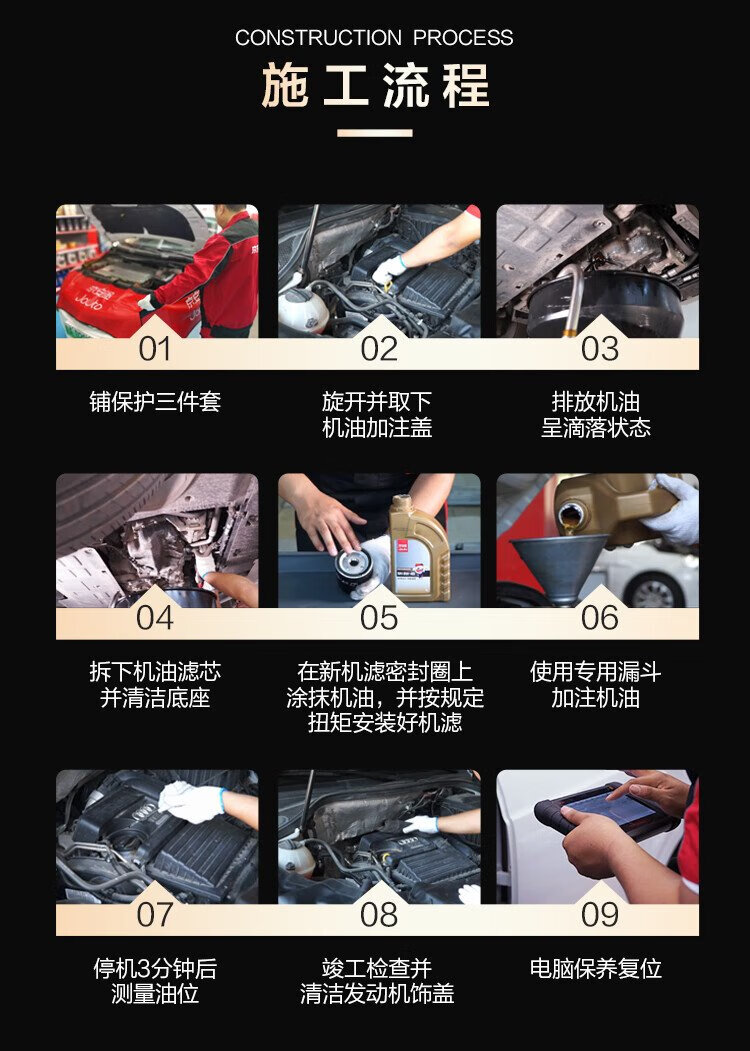 CONSTRUCTION PROCESS

施工流程

01

铺保护三件套

02

旋开并取下机油加注盖

03

排放机油呈滴落状态

04

拆下机油滤芯并清洁底座

05

在新机滤密封圈上涂抹机油，并按规定扭矩安装好机滤

06

使用专用漏斗加注机油

07

停机3分钟后测量油位

08

竣工检查并清洁发动机饰盖

09

电脑保养复位