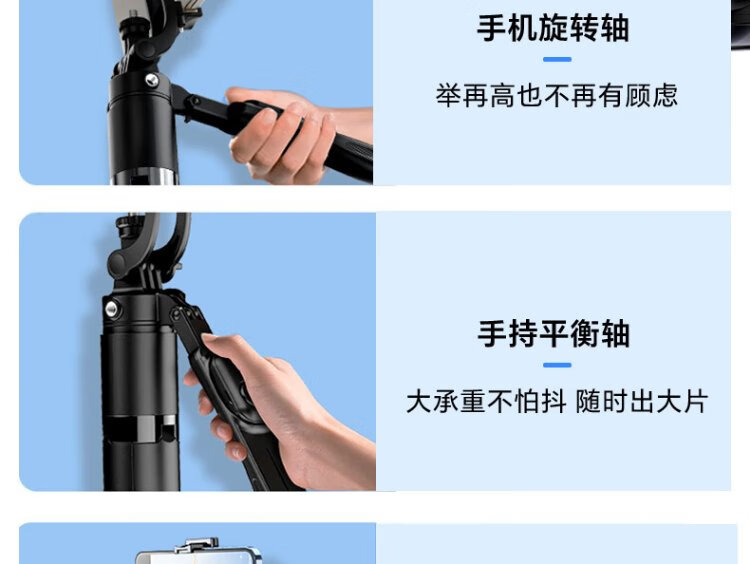 手机旋转轴

举再高也不再有顾虑

手持平衡轴

大承重不怕抖 随时出大片