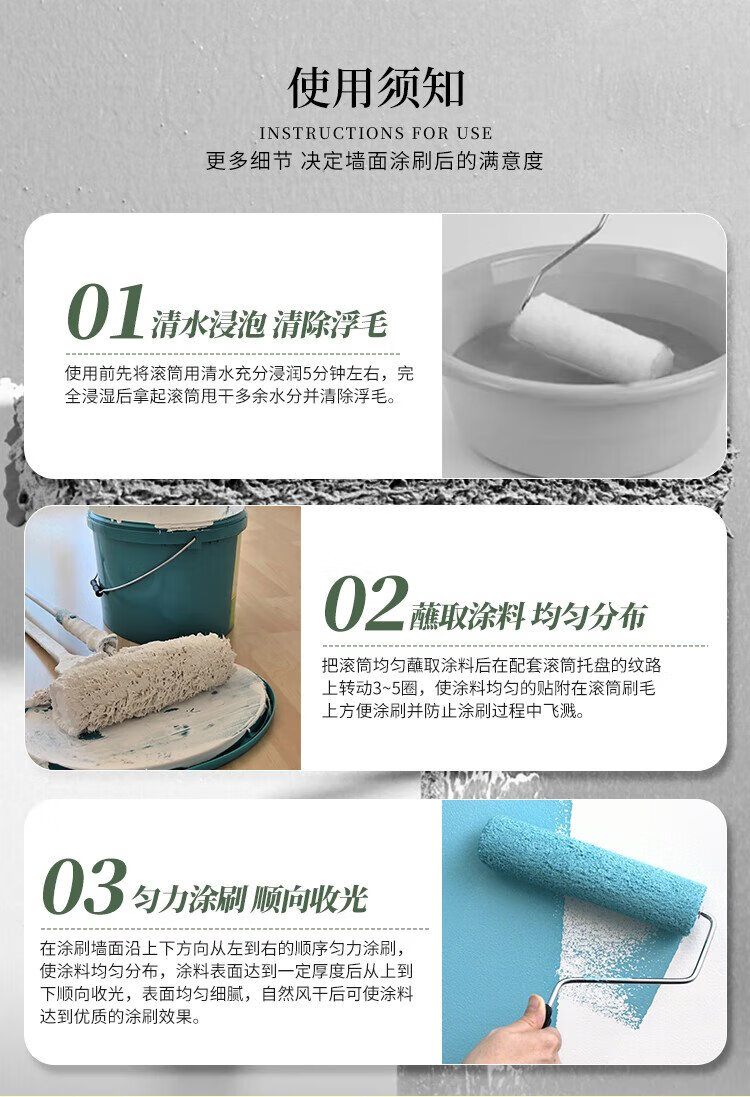 使用须知
INSTRUCTIONS FOR USE
更多细节 决定墙面涂刷后的满意度

01 清水浸泡 清除浮毛
使用前先将滚筒用清水充分浸润5分钟左右，完全浸湿后拿起滚筒甩干多余水分并清除浮毛。

02 蘸取涂料 均匀分布
把滚筒均匀蘸取涂料后在配套滚筒托盘的纹路上转动3~5圈，使涂料均匀的贴附在滚筒刷毛上方便涂刷并防止涂刷过程中飞溅。

03 匀力涂刷 顺向收光
在涂刷墙面沿上下方向从左到右的顺序匀力涂刷，使涂料均匀分布，涂料表面达到一定厚度后从上到下顺向收光，表面均匀细腻，自然风干后可使涂料达到优质的涂刷效果。