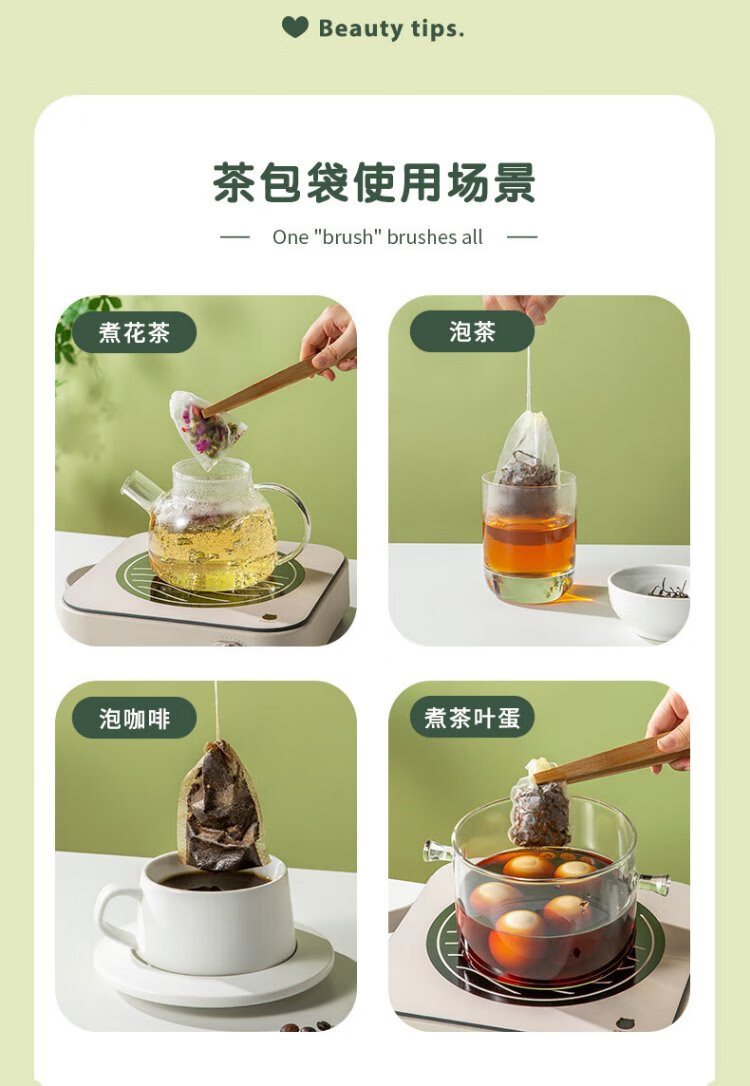 Beauty tips.

茶包袋使用场景

One "brush" brushes all

煮花茶

泡茶

泡咖啡

煮茶叶蛋