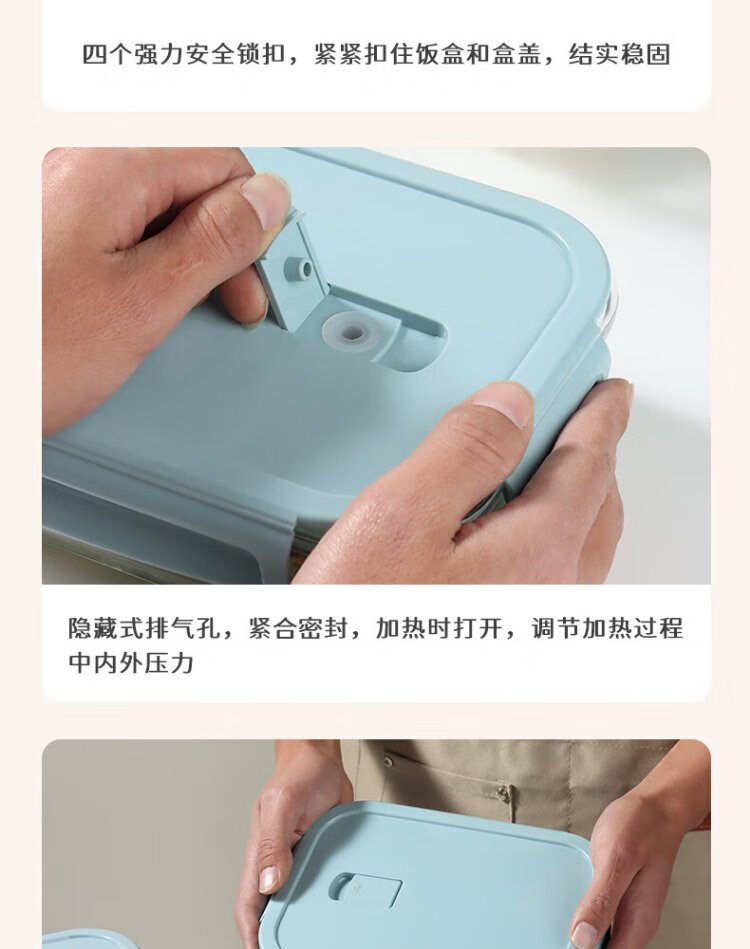 四个强力安全锁扣，紧紧扣住饭盒和盒盖，结实稳固

隐藏式排气孔，紧合密封，加热时打开，调节加热过程中内外压力