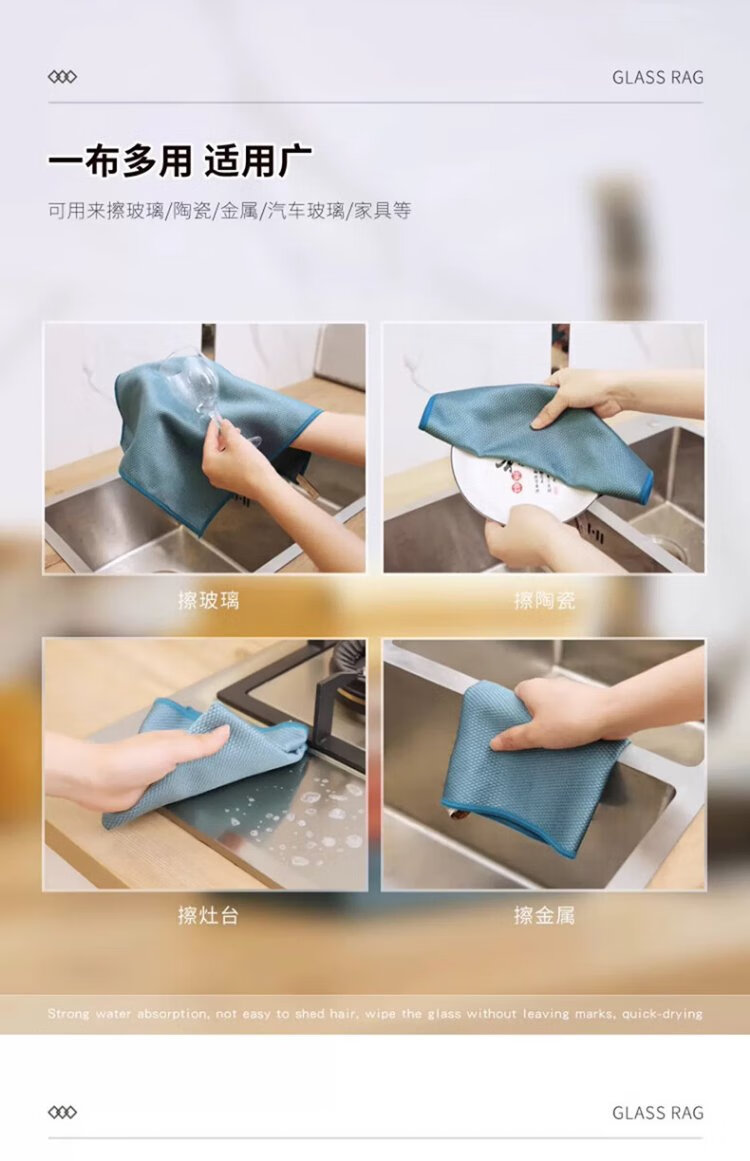 GLASS RAG

一布多用 适用广

可用来擦玻璃/陶瓷/金属/汽车玻璃/家具等

擦玻璃

擦陶瓷

擦灶台

擦金属

Strong water absorption, not easy to shed hair, wipe the glass without leaving marks, quick-drying

GLASS RAG