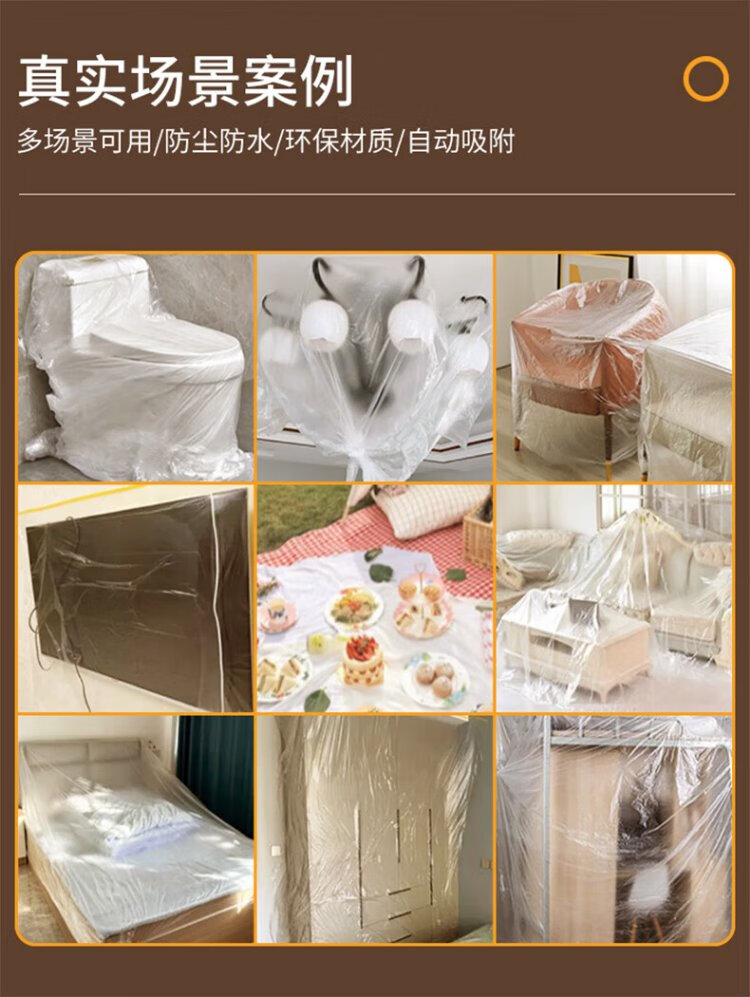 真实场景案例

多场景可用/防尘防水/环保材质/自动吸附