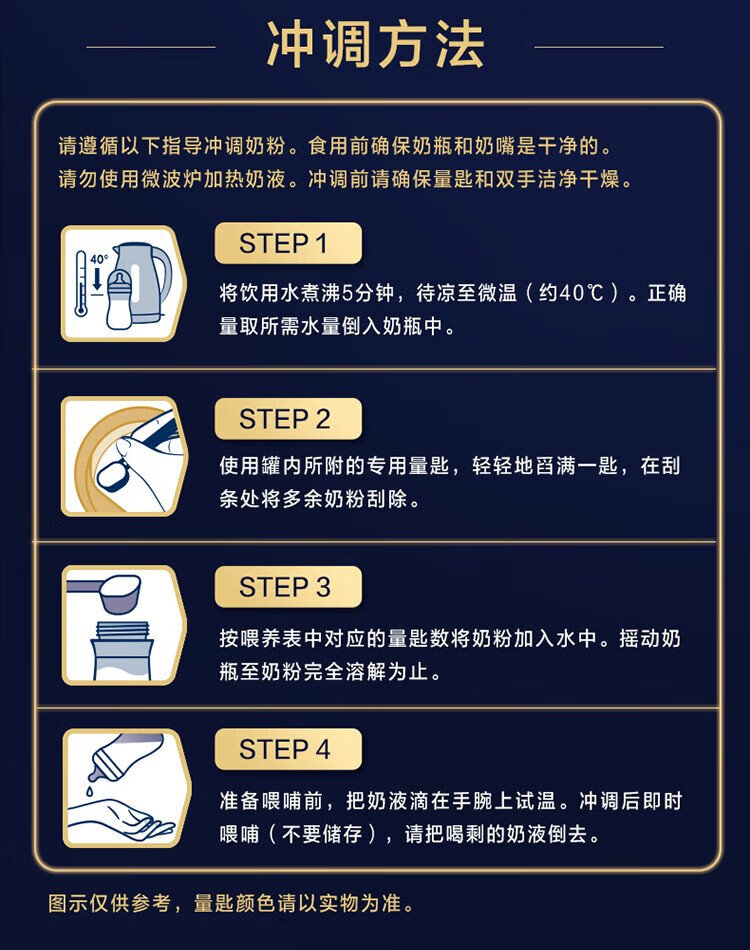 冲调方法

请遵循以下指导冲调奶粉。食用前确保奶瓶和奶嘴是干净的。请勿使用微波炉加热奶液。冲调前请确保量匙和双手洁净干燥。

40°

STEP 1

将饮用水煮沸5分钟，待凉至微温（约40℃）。正确量取所需水量倒入奶瓶中。

STEP 2

使用罐内所附的专用量匙，轻轻地舀满一匙，在刮条处将多余奶粉刮除。

STEP 3

按喂养表中对应的量匙数将奶粉加入水中。摇动奶瓶至奶粉完全溶解为止。

STEP 4

准备喂哺前，把奶液滴在手腕上试温。冲调后即时喂哺（不要储存），请把喝剩的奶液倒去。

图示仅供参考，量匙颜色请以实物为准。