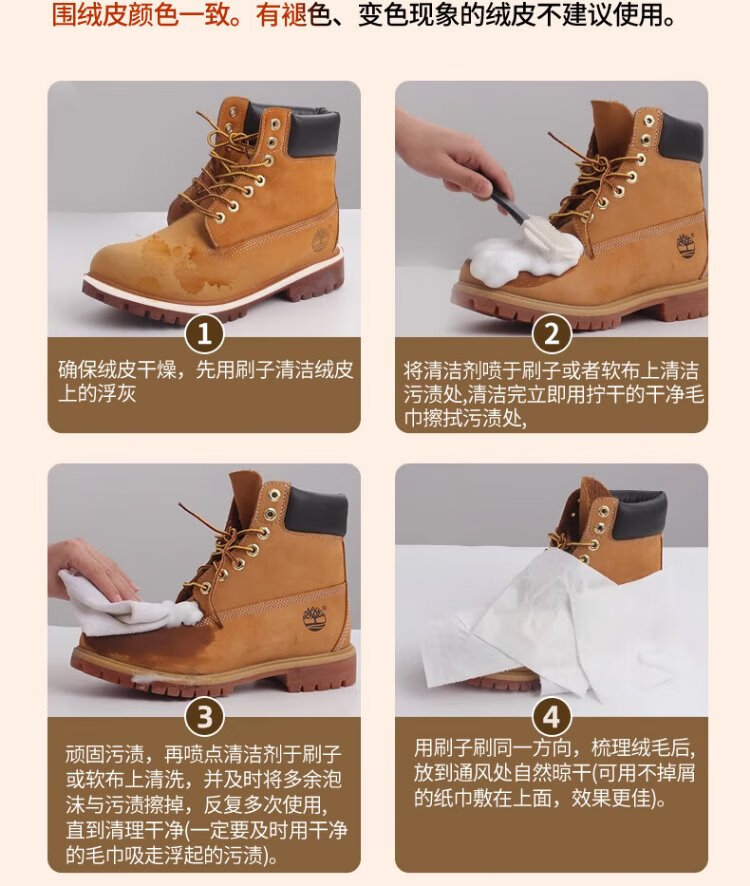 围绒皮颜色一致。有褪色、变色现象的绒皮不建议使用。

1
确保绒皮干燥，先用刷子清洁绒皮上的浮灰

2
将清洁剂喷于刷子或者软布上清洁污渍处,清洁完立即用拧干的干净毛巾擦拭污渍处,

3
顽固污渍，再喷点清洁剂于刷子或软布上清洗，并及时将多余泡沫与污渍擦掉，反复多次使用，直到清理干净(一定要及时用干净的毛巾吸走浮起的污渍)。

4
用刷子刷同一方向，梳理绒毛后，放到通风处自然晾干(可用不掉屑的纸巾敷在上面，效果更佳)。