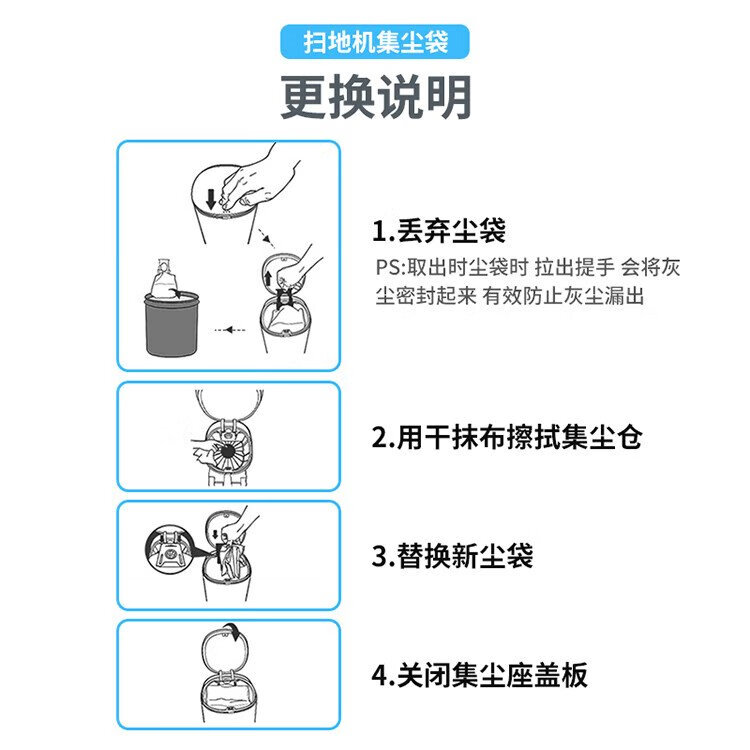 扫地机集尘袋

更换说明

1.丢弃尘袋

PS:取出时尘袋时 拉出提手 会将灰尘密封起来 有效防止灰尘漏出

2.用干抹布擦拭集尘仓

3.替换新尘袋

4.关闭集尘座盖板