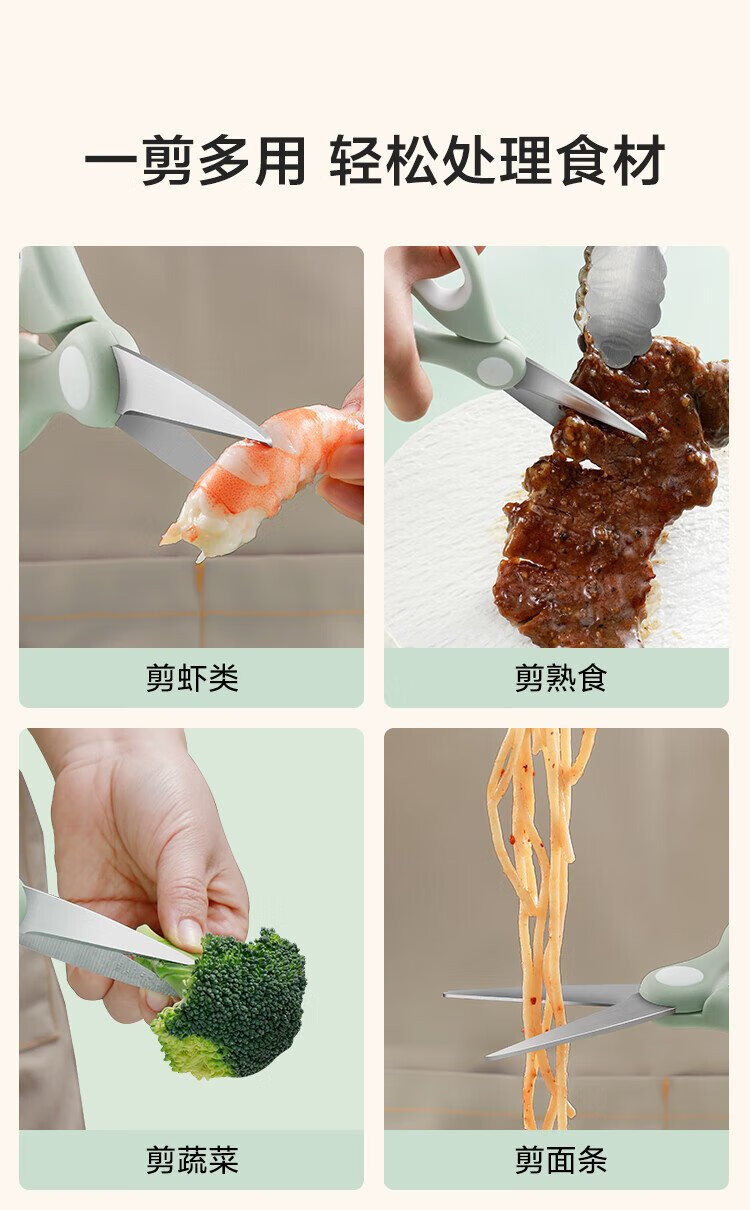 一剪多用 轻松处理食材

剪虾类

剪熟食

剪蔬菜

剪面条