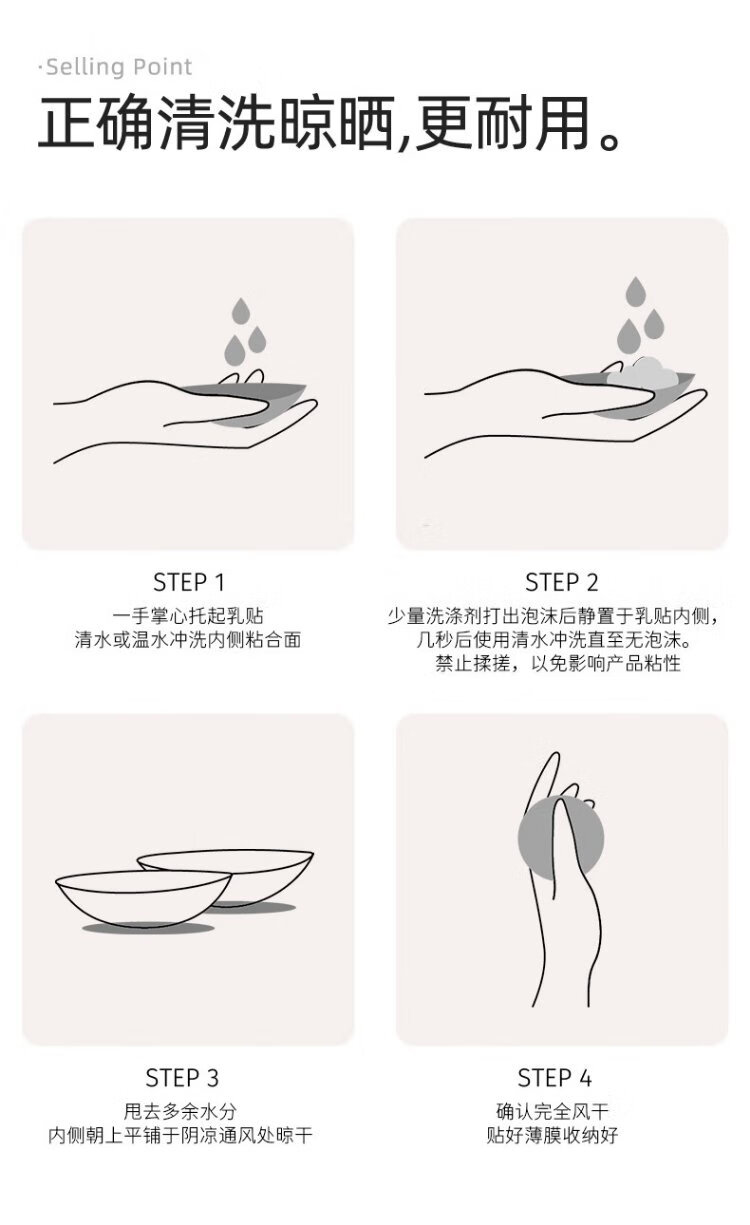 ·Selling Point
正确清洗晾晒,更耐用。

STEP 1
一手掌心托起乳贴
清水或温水冲洗内侧粘合面

STEP 2
少量洗涤剂打出泡沫后静置于乳贴内侧,
几秒后使用清水冲洗直至无泡沫。
禁止揉搓,以免影响产品粘性

STEP 3
甩去多余水分
内侧朝上平铺于阴凉通风处晾干

STEP 4
确认完全风干
贴好薄膜收纳好