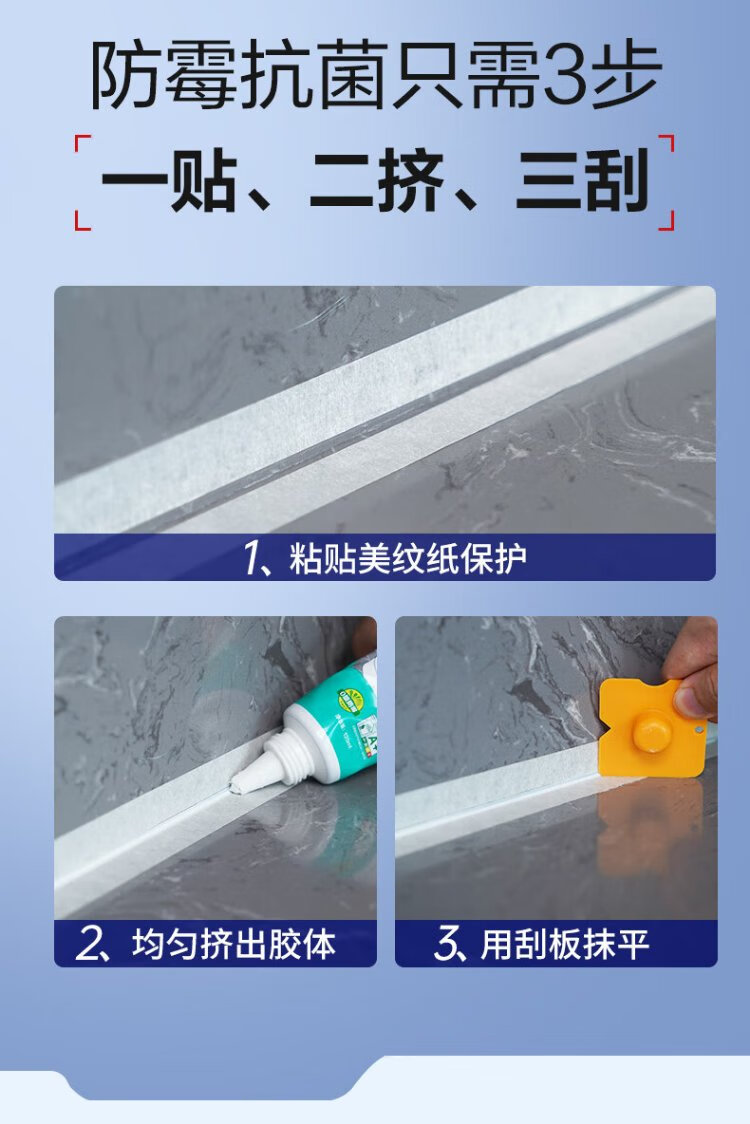 防霉抗菌只需3步

一贴、二挤、三刮

1、粘贴美纹纸保护

2、均匀挤出胶体

3、用刮板抹平