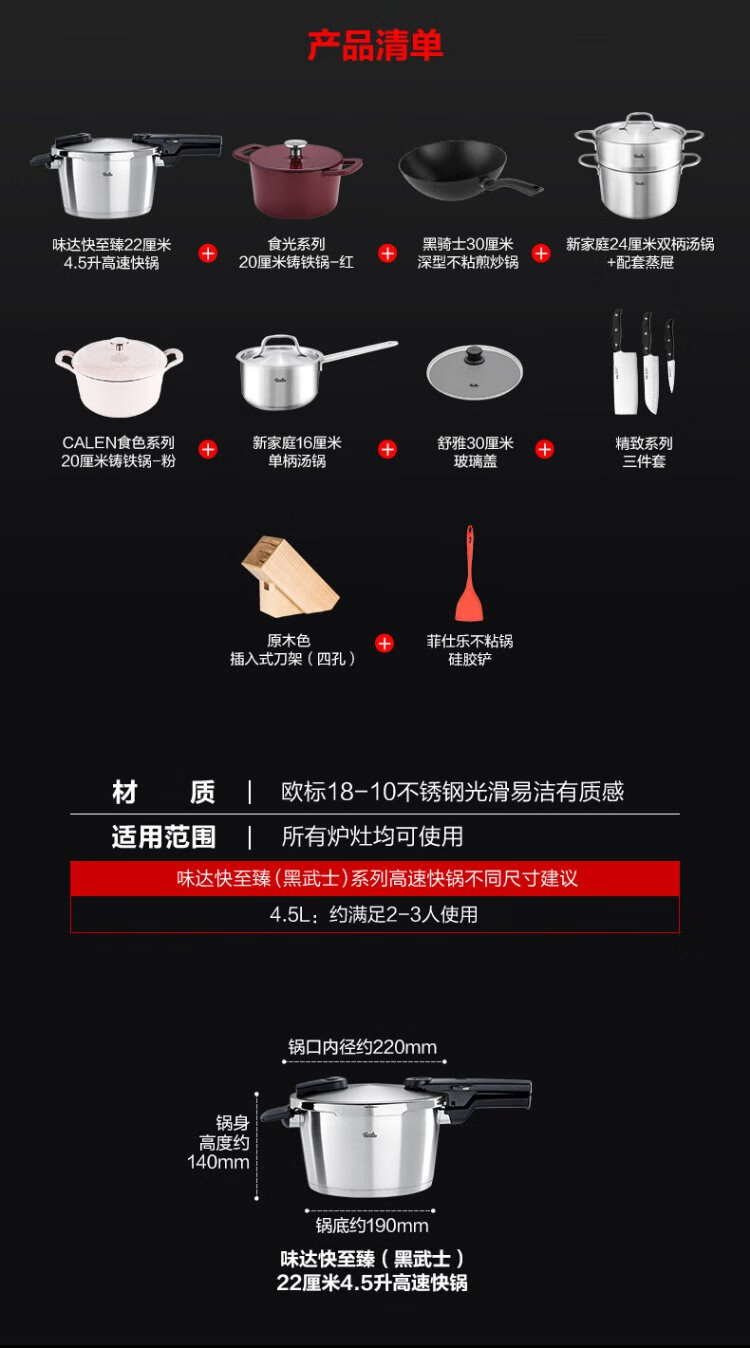 产品清单

味达快至臻22厘米 4.5升高速快锅 + 食光系列 20厘米铸铁锅-红 + 黑骑士30厘米 深型不粘煎炒锅 + 新家庭24厘米双柄汤锅 +配套蒸屉

CALEN食色系列 20厘米铸铁锅-粉 + 新家庭16厘米 单柄汤锅 + 舒雅30厘米 玻璃盖 + 精致系列 三件套

原木色 插入式刀架（四孔） + 菲仕乐不粘锅 硅胶铲

材 质 | 欧标18-10不锈钢光滑易洁有质感

适用范围 | 所有炉灶均可使用

味达快至臻（黑武士）系列高速快锅不同尺寸建议

4.5L：约满足2-3人使用

锅口内径约220mm

锅身 高度约 140mm

锅底约190mm

味达快至臻（黑武士） 22厘米4.5升高速快锅