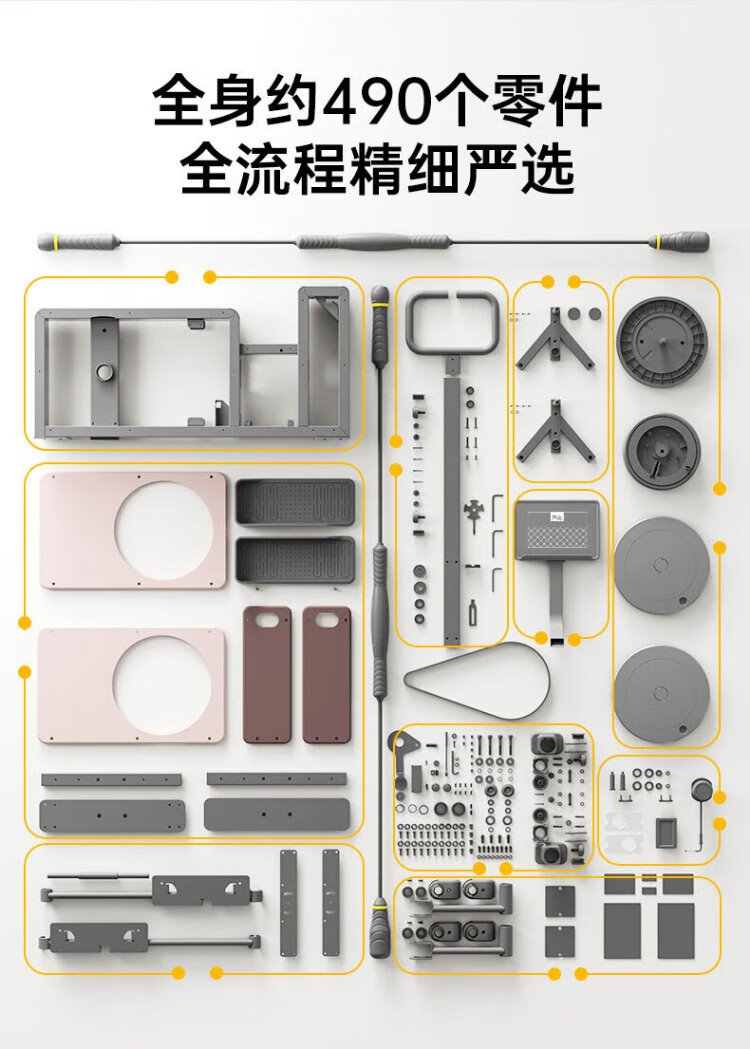 全身约490个零件
全流程精细严选