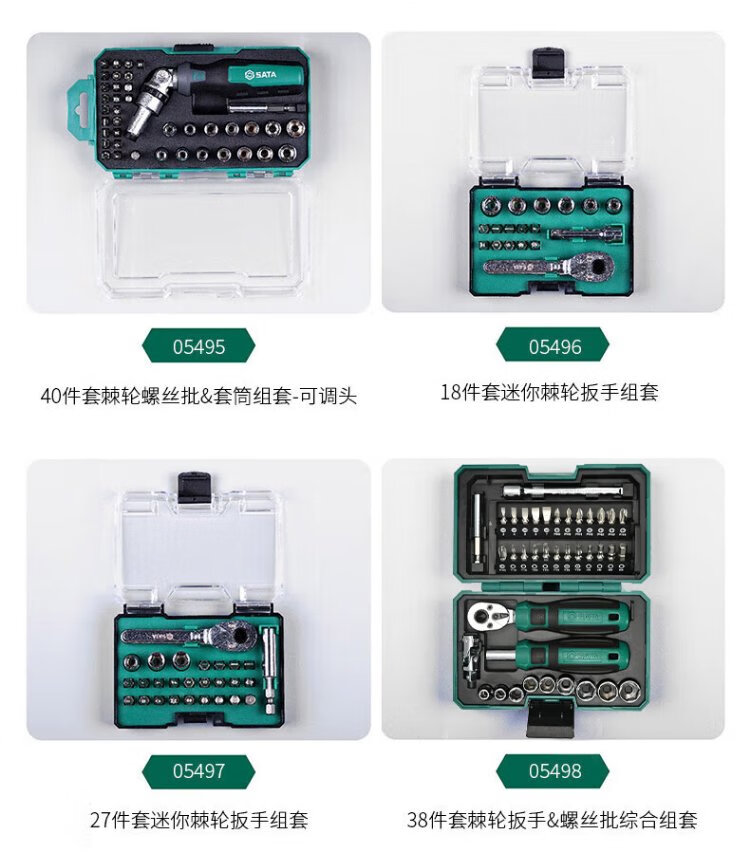 SATA

05495

40件套棘轮螺丝批&套筒组套-可调头

05496

18件套迷你棘轮扳手组套

05497

27件套迷你棘轮扳手组套

05498

38件套棘轮扳手&螺丝批综合组套