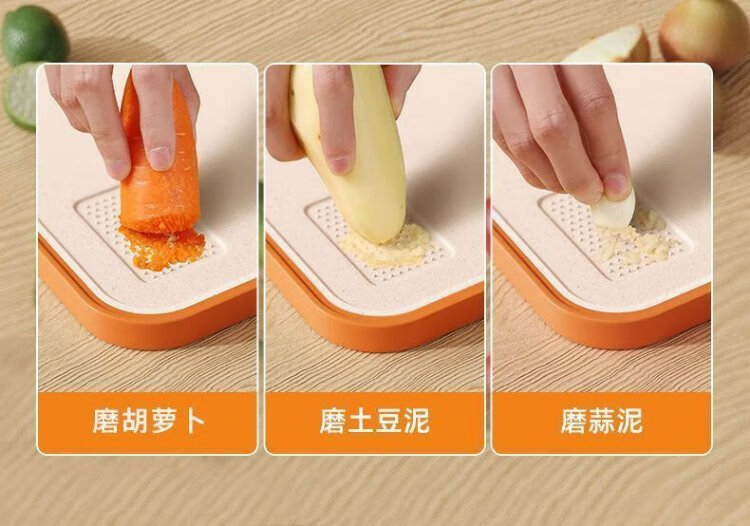 磨胡萝卜

磨土豆泥

磨蒜泥