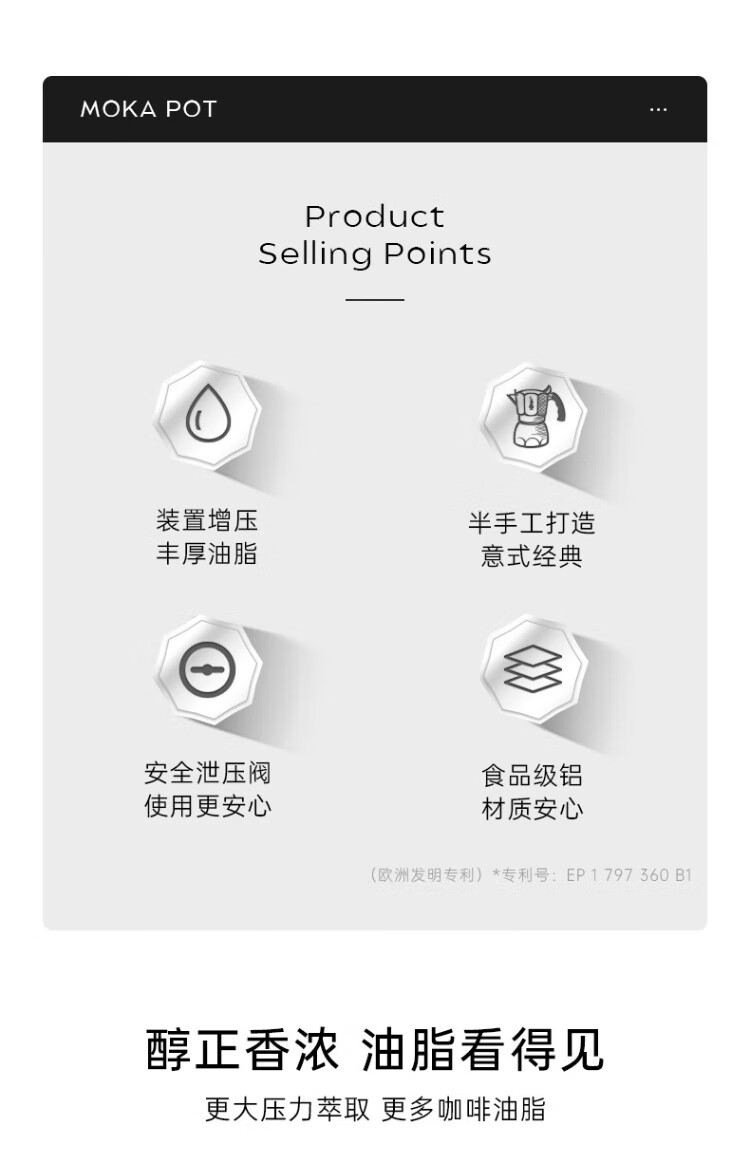 MOKA POT

...

Product
Selling Points

装置增压
丰厚油脂

半手工打造
意式经典

安全泄压阀
使用更安心

食品级铝
材质安心

（欧洲发明专利）*专利号：EP 1 797 360 B1

醇正香浓 油脂看得见

更大压力萃取 更多咖啡油脂