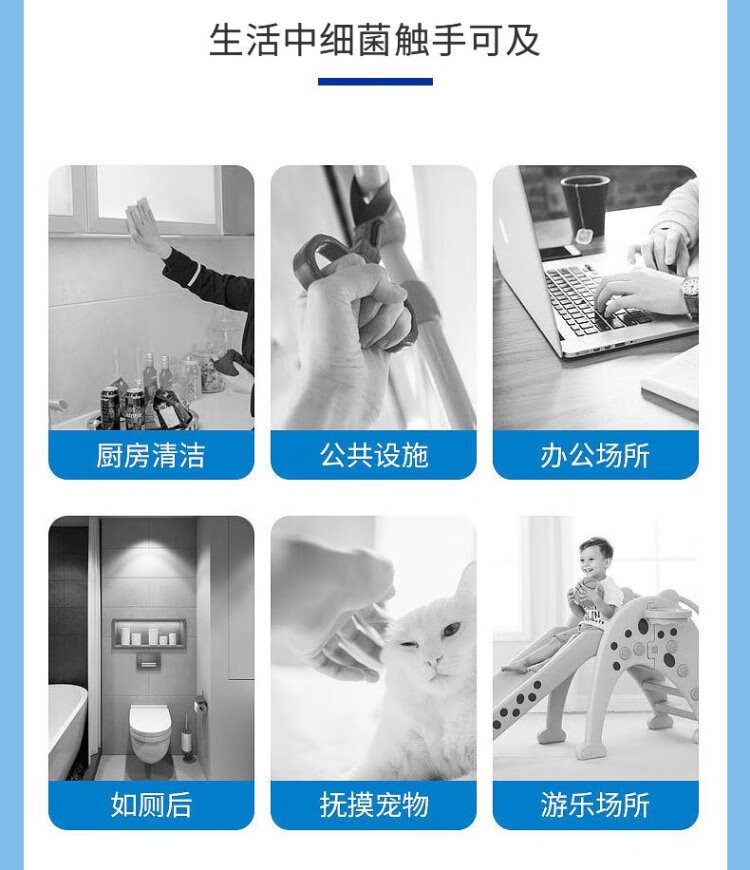 生活中细菌触手可及

厨房清洁

公共设施

办公场所

如厕后

抚摸宠物

游乐场所