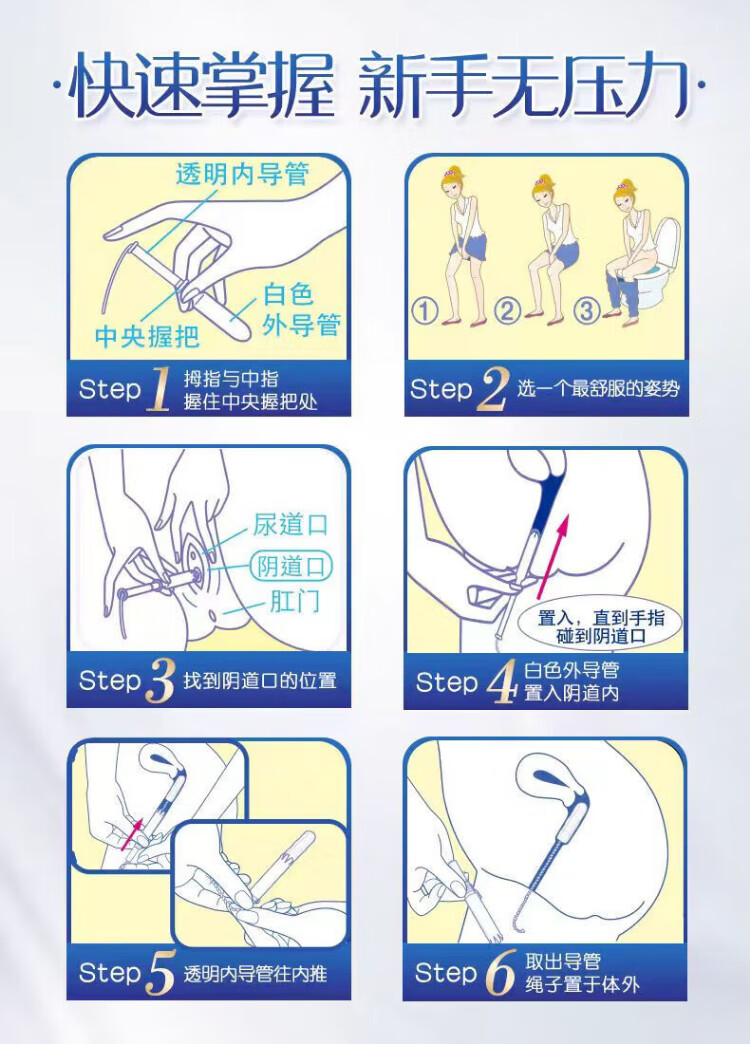 ·快速掌握 新手无压力·

透明内导管
白色外导管
中央握把
Step 1 拇指与中指握住中央握把处

① ② ③
Step 2 选一个最舒服的姿势

尿道口
阴道口
肛门
Step 3 找到阴道口的位置

置入，直到手指碰到阴道口
Step 4 白色外导管置入阴道内

Step 5 透明内导管往内推

Step 6 取出导管 绳子置于体外