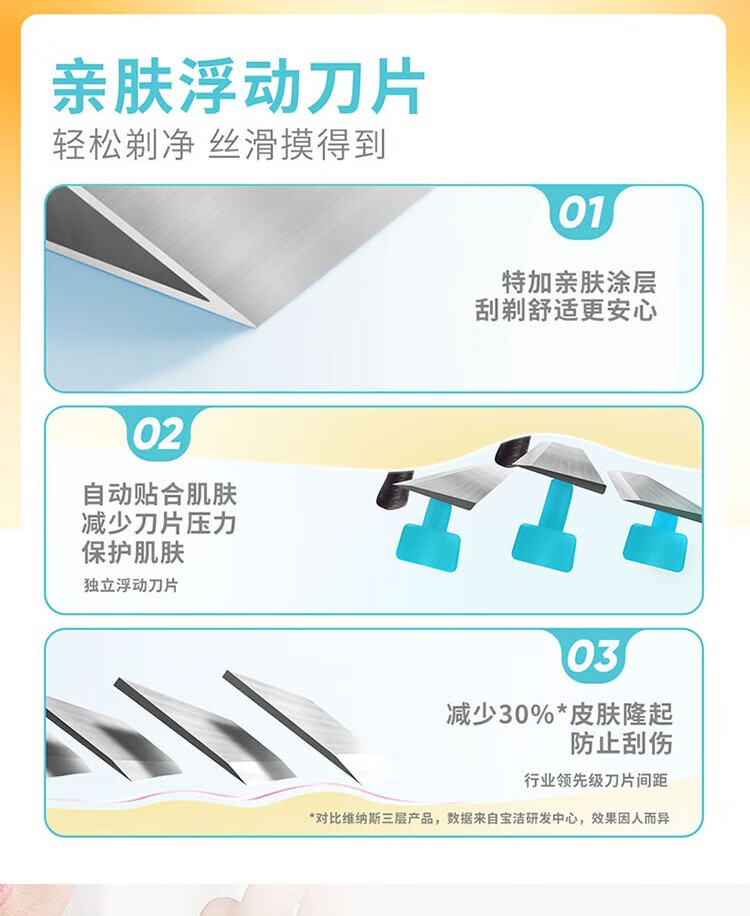 亲肤浮动刀片
轻松剃净 丝滑摸得到

01
特加亲肤涂层
刮剃舒适更安心

02
自动贴合肌肤
减少刀片压力
保护肌肤
独立浮动刀片

03
减少30%*皮肤隆起
防止刮伤
行业领先级刀片间距
*对比维纳斯三层产品，数据来自宝洁研发中心，效果因人而异