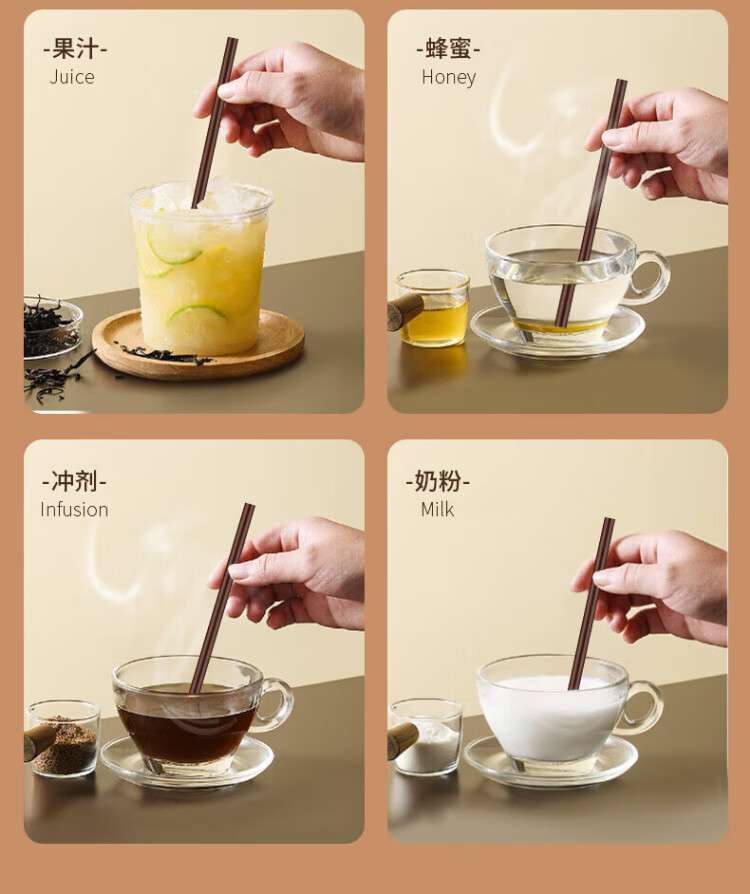 -果汁-
Juice

-蜂蜜-
Honey

-冲剂-
Infusion

-奶粉-
Milk