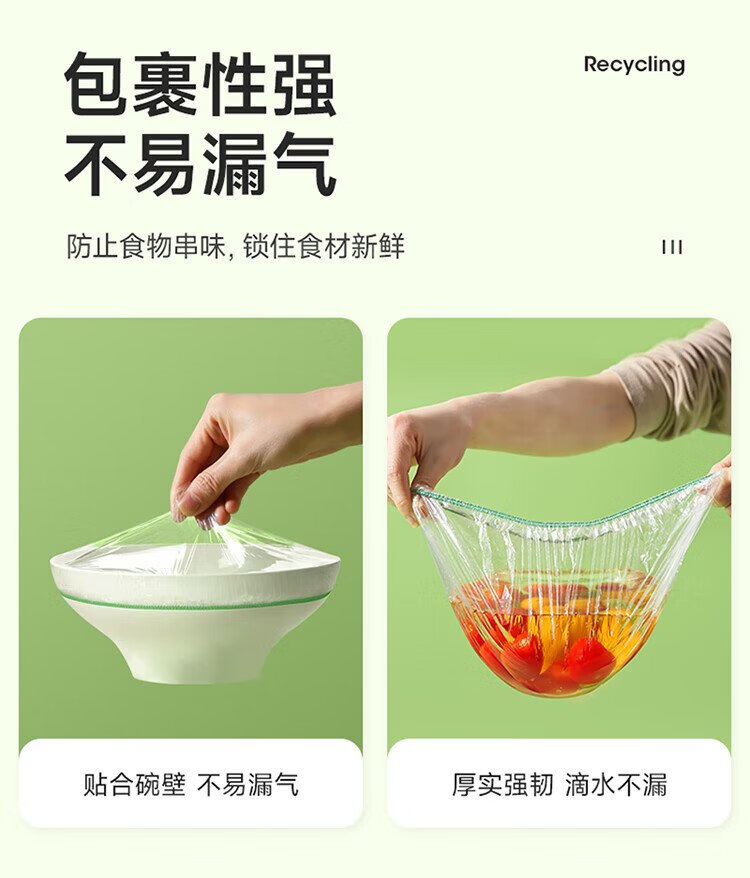 包裹性强
不易漏气

Recycling

防止食物串味, 锁住食材新鲜

III

贴合碗壁 不易漏气

厚实强韧 滴水不漏