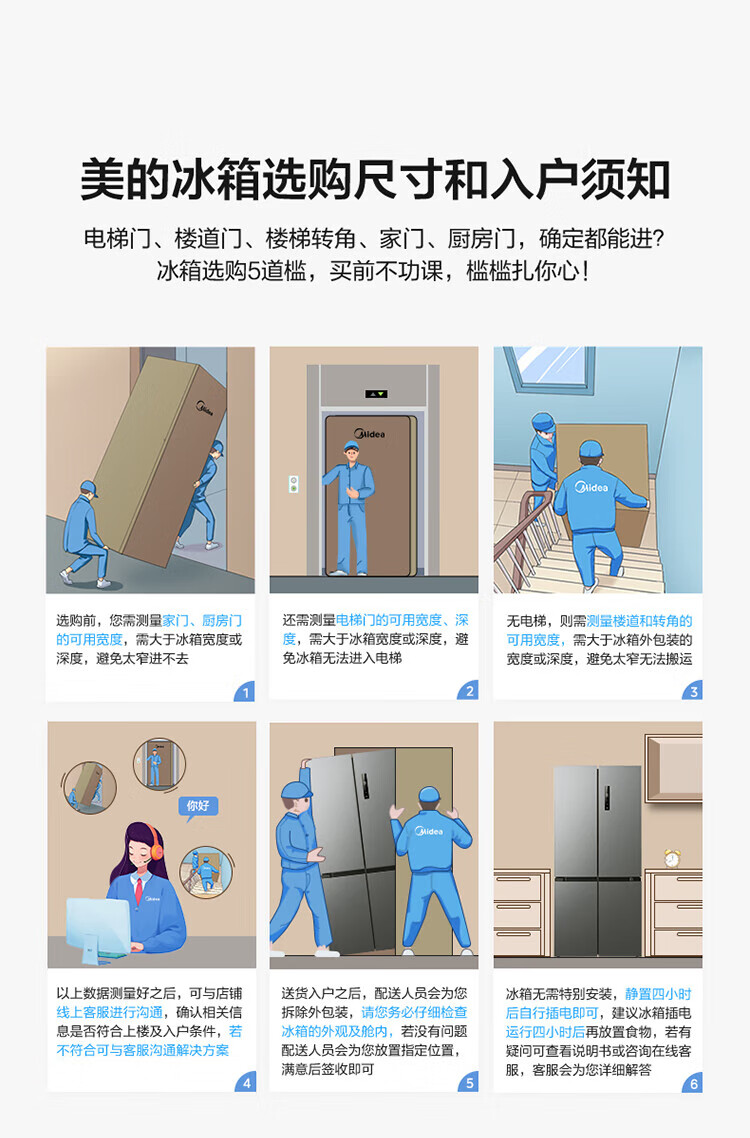 美的冰箱选购尺寸和入户须知

电梯门、楼道门、楼梯转角、家门、厨房门，确定都能进？
冰箱选购5道槛，买前不功课，槛槛扎你心！

Midea

选购前，您需测量家门、厨房门的可用宽度，需大于冰箱宽度或深度，避免太窄进不去

1

Midea

还需测量电梯门的可用宽度、深度，需大于冰箱宽度或深度，避免冰箱无法进入电梯

2

Midea

无电梯，则需测量楼道和转角的可用宽度，需大于冰箱外包装的宽度或深度，避免太窄无法搬运

3

你好

Midea

以上数据测量好之后，可与店铺线上客服进行沟通，确认相关信息是否符合上楼及入户条件，若不符合可与客服沟通解决方案

4

Midea

送货入户之后，配送人员会为您拆除外包装，请您务必仔细检查冰箱的外观及舱内，若没有问题配送人员会为您放置指定位置，满意后签收即可

5

冰箱无需特别安装，静置四小时后自行插电即可，建议冰箱插电运行四小时后再放置食物，若有疑问可查看说明书或咨询在线客服，客服会为您详细解答

6