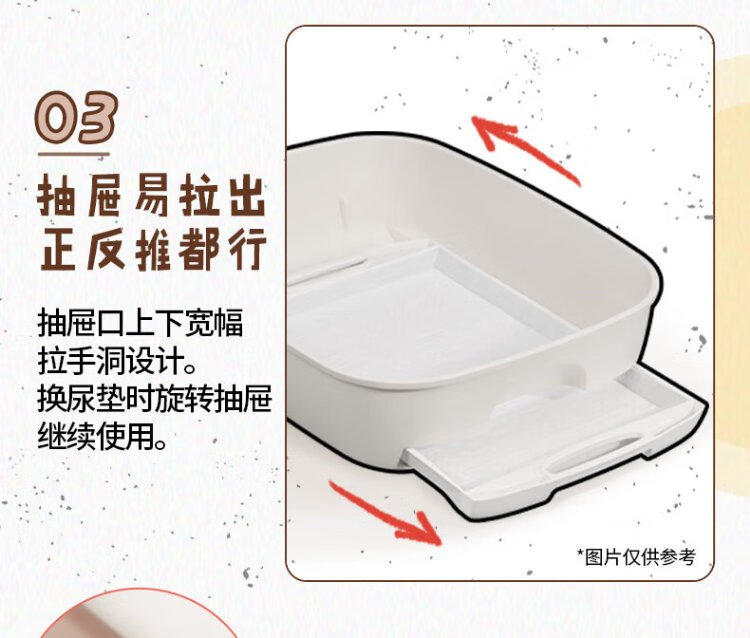 03

抽屉易拉出
正反推都行

抽屉口上下宽幅拉手洞设计。
换尿垫时旋转抽屉继续使用。

*图片仅供参考