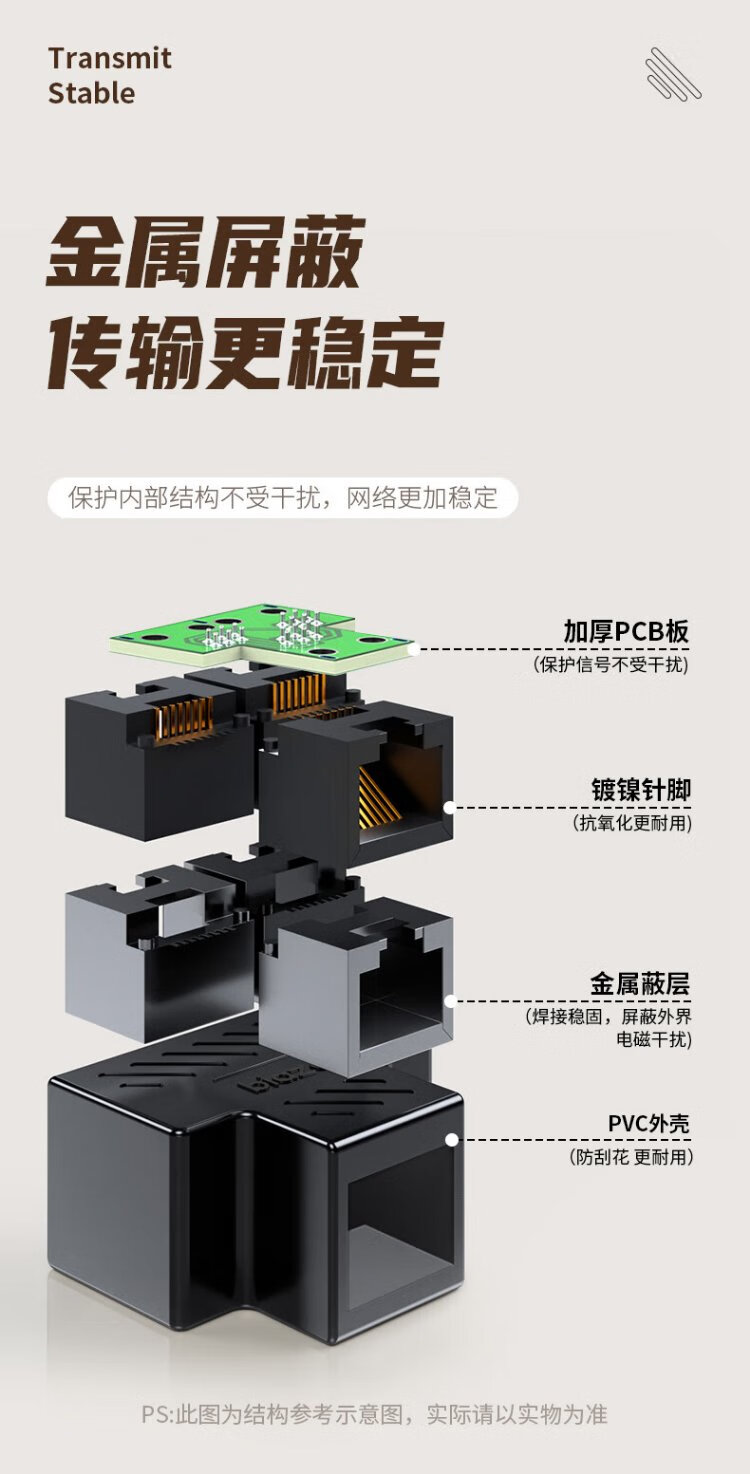 Transmit
Stable

金属屏蔽
传输更稳定

保护内部结构不受干扰，网络更加稳定

加厚PCB板
(保护信号不受干扰)

镀镍针脚
(抗氧化更耐用)

金属蔽层
(焊接稳固，屏蔽外界电磁干扰)

PVC外壳
(防刮花 更耐用)

PS:此图为结构参考示意图，实际请以实物为准