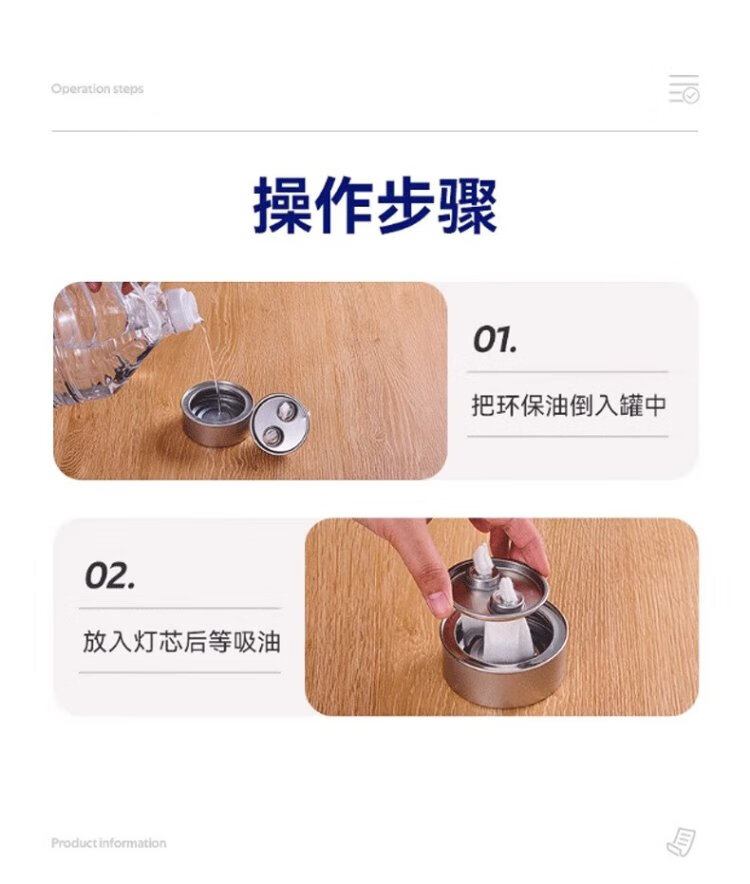 Operation steps

操作步骤

01.

把环保油倒入罐中

02.

放入灯芯后等吸油

Product information