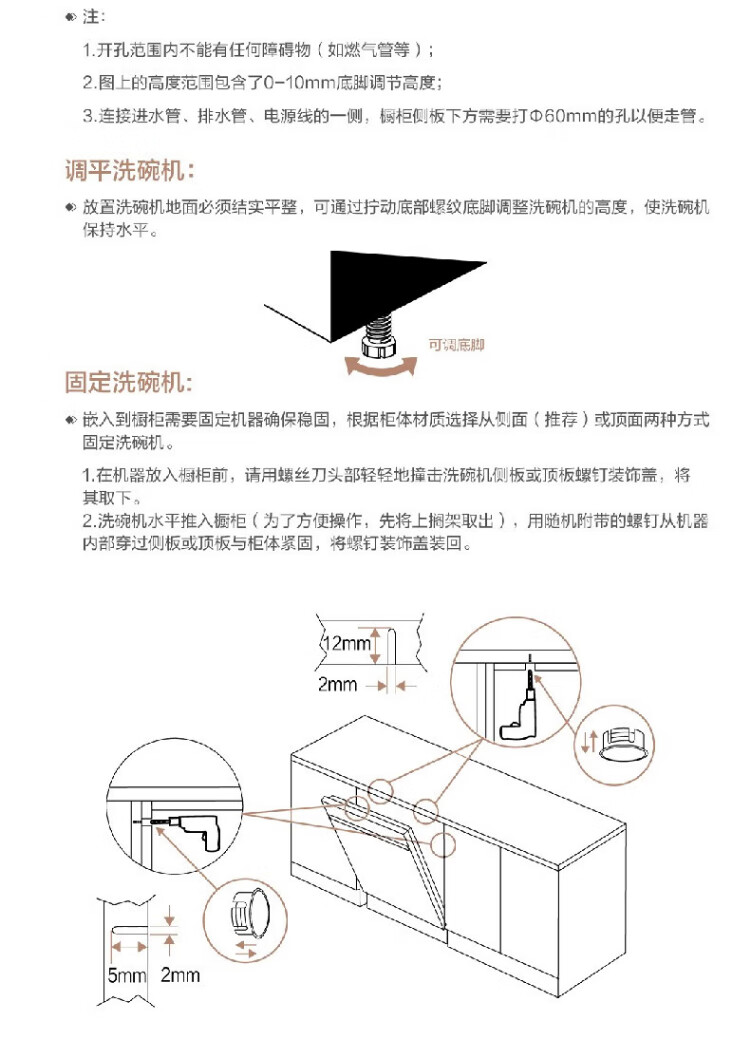 注：

1.开孔范围内不能有任何障碍物（如燃气管等）；

2.图上的高度范围包含了0-10mm底脚调节高度；

3.连接进水管、排水管、电源线的一侧，橱柜侧板下方需要打Φ60mm的孔以便走管。

调平洗碗机：

放置洗碗机地面必须结实平整，可通过拧动底部螺纹底脚调整洗碗机的高度，使洗碗机保持水平。

可调底脚

固定洗碗机：

嵌入到橱柜需要固定机器确保稳固，根据柜体材质选择从侧面（推荐）或顶面两种方式固定洗碗机。

1.在机器放入橱柜前，请用螺丝刀头部轻轻地撞击洗碗机侧板或顶板螺钉装饰盖，将其取下。
2.洗碗机水平推入橱柜（为了方便操作，先将上搁架取出），用随机附带的螺钉从机器内部穿过侧板或顶板与柜体紧固，将螺钉装饰盖装回。

12mm

2mm

5mm

2mm