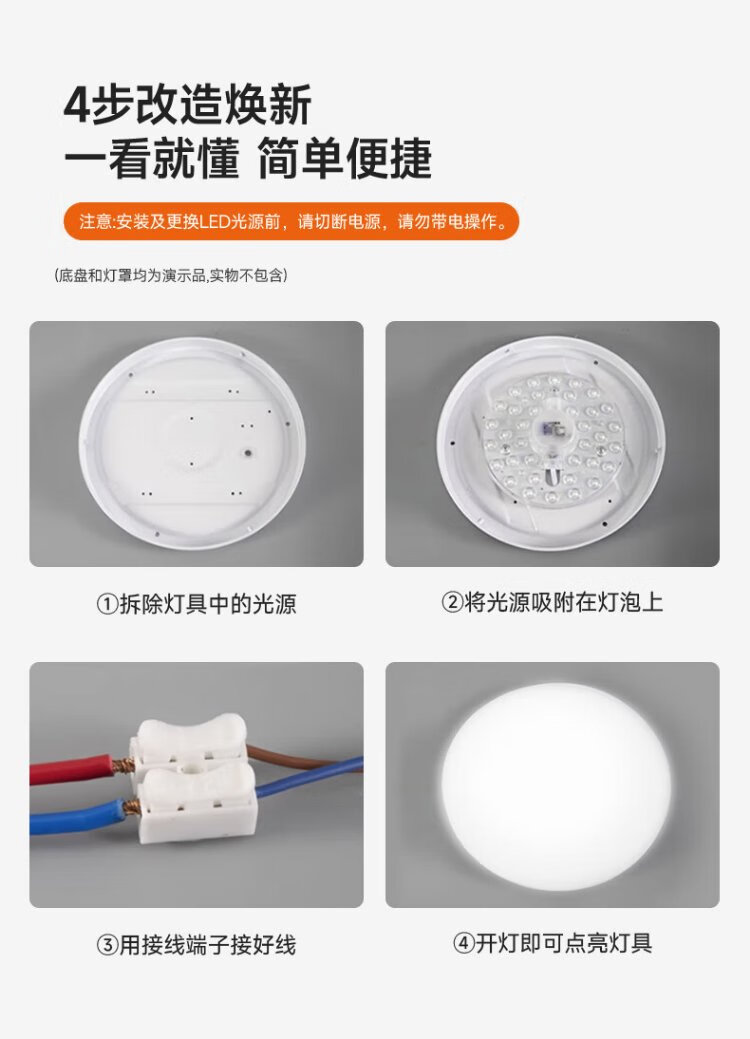 4步改造焕新
一看就懂 简单便捷

注意:安装及更换LED光源前，请切断电源，请勿带电操作。

(底盘和灯罩均为演示品,实物不包含)

①拆除灯具中的光源

②将光源吸附在灯泡上

③用接线端子接好线

④开灯即可点亮灯具