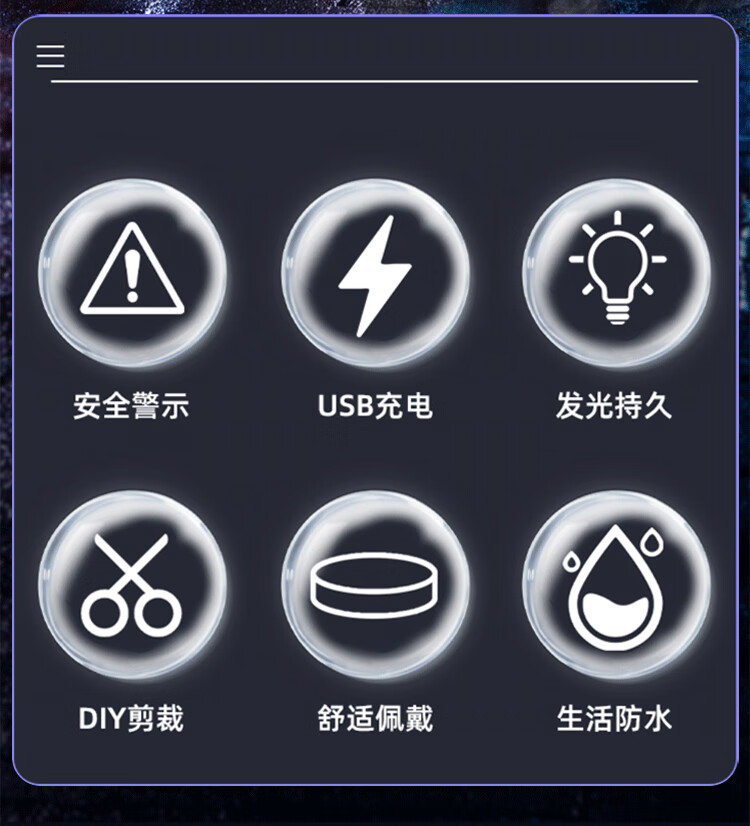 安全警示 USB充电 发光持久

DIY剪裁 舒适佩戴 生活防水