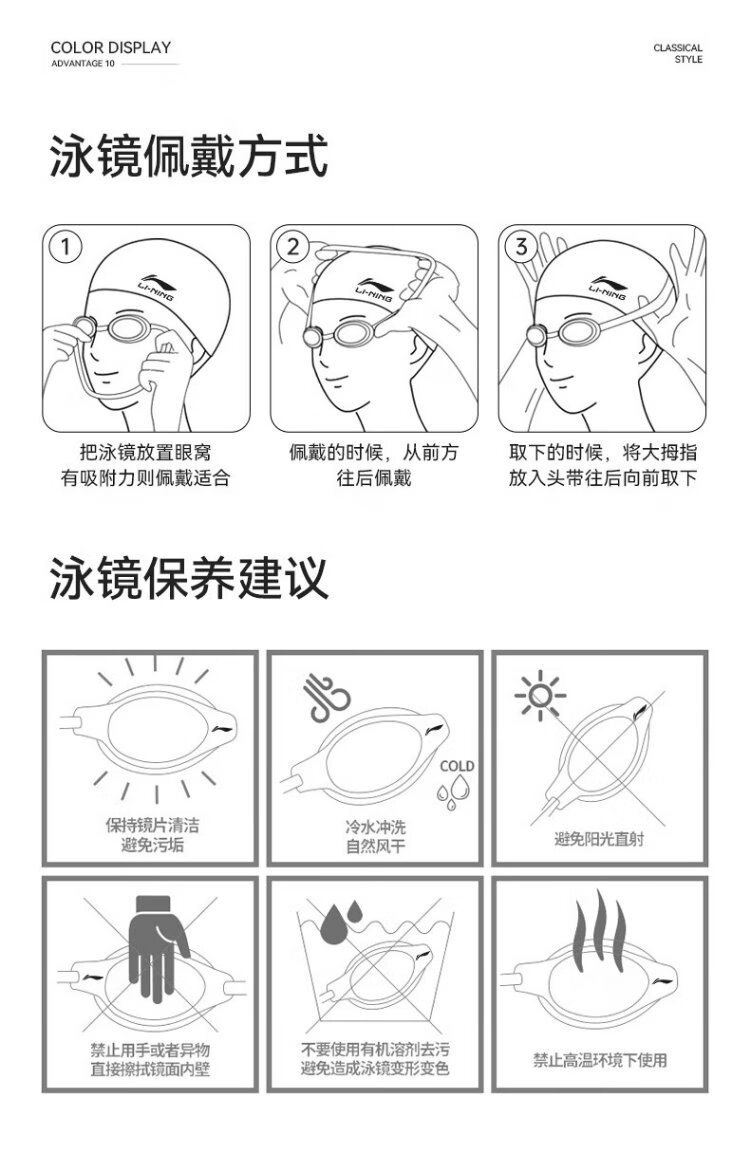 COLOR DISPLAY
ADVANTAGE 10

CLASSICAL STYLE

泳镜佩戴方式

1
LI-NING
把泳镜放置眼窝
有吸附力则佩戴适合

2
LI-NING
佩戴的时候，从前方
往后佩戴

3
LI-NING
取下的时候，将大拇指
放入头带往后向前取下

泳镜保养建议

保持镜片清洁
避免污垢

COLD
冷水冲洗
自然风干

避免阳光直射

禁止用手或者异物
直接擦拭镜面内壁

不要使用有机溶剂去污
避免造成泳镜变形变色

禁止高温环境下使用