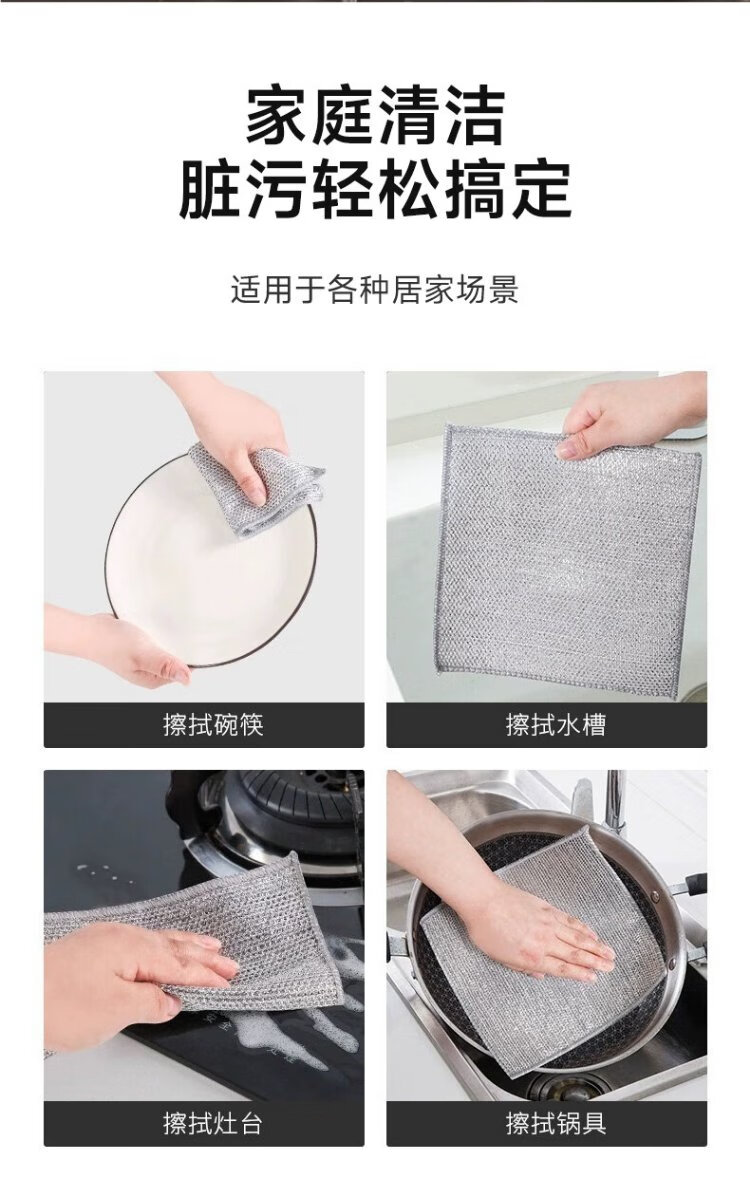 家庭清洁
脏污轻松搞定

适用于各种居家场景

擦拭碗筷

擦拭水槽

擦拭灶台

擦拭锅具