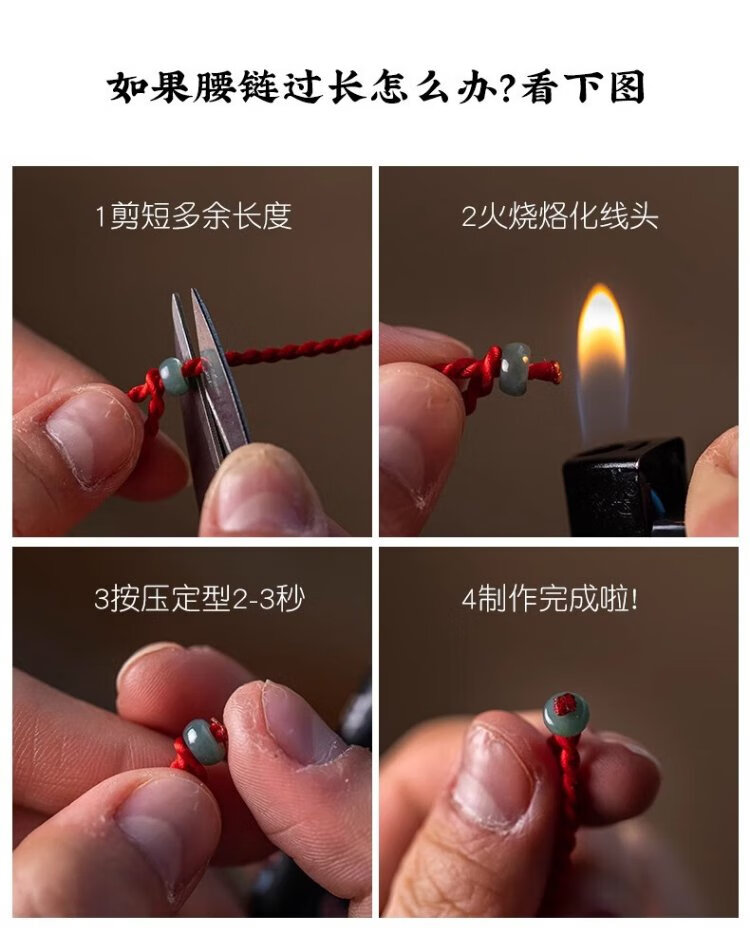 如果腰链过长怎么办?看下图

1剪短多余长度

2火烧烙化线头

3按压定型2-3秒

4制作完成啦!