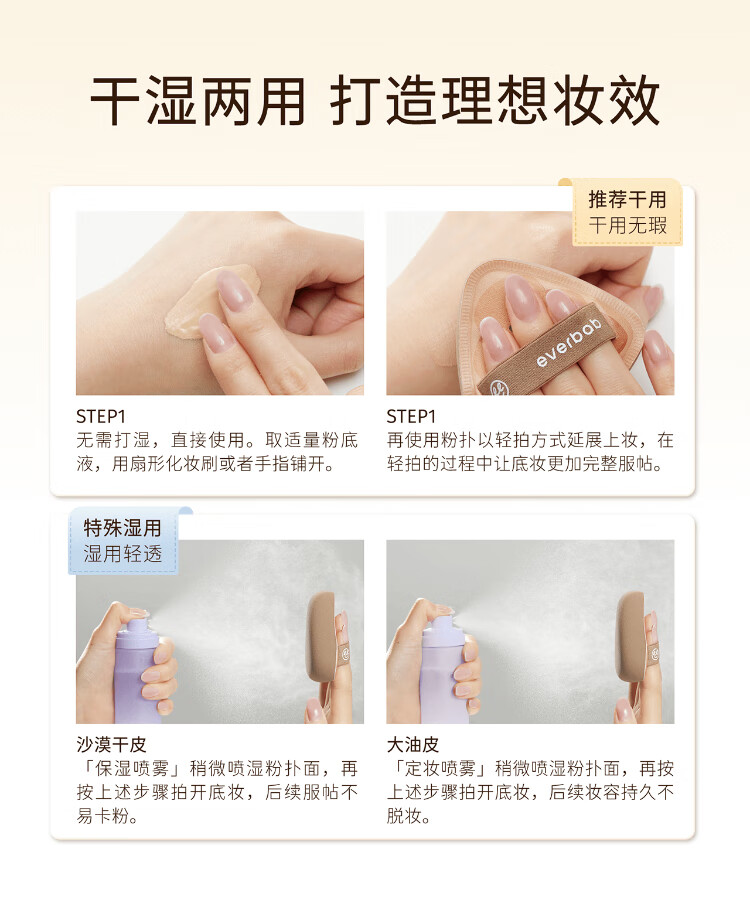 干湿两用 打造理想妆效

推荐干用
干用无瑕

everbab

STEP1
无需打湿，直接使用。取适量粉底液，用扇形化妆刷或者手指铺开。

STEP1
再使用粉扑以轻拍方式延展上妆，在轻拍的过程中让底妆更加完整服帖。

特殊湿用
湿用轻透

沙漠干皮
「保湿喷雾」稍微喷湿粉扑面，再按上述步骤拍开底妆，后续服帖不易卡粉。

大油皮
「定妆喷雾」稍微喷湿粉扑面，再按上述步骤拍开底妆，后续妆容持久不脱妆。