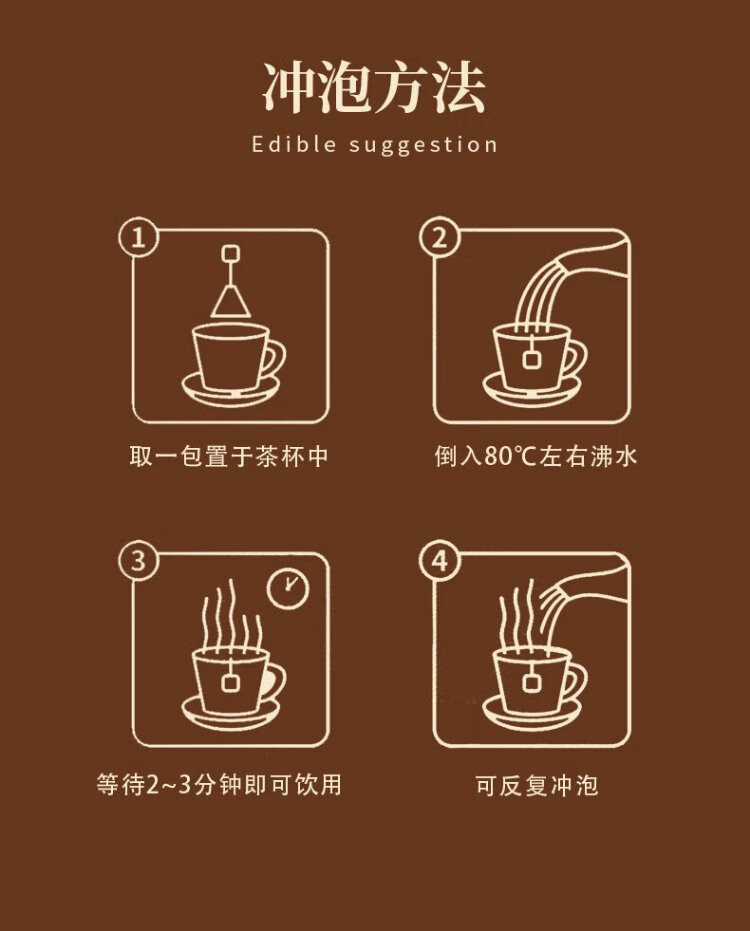 冲泡方法

Edible suggestion

1

取一包置于茶杯中

2

倒入80℃左右沸水

3

等待2~3分钟即可饮用

4

可反复冲泡