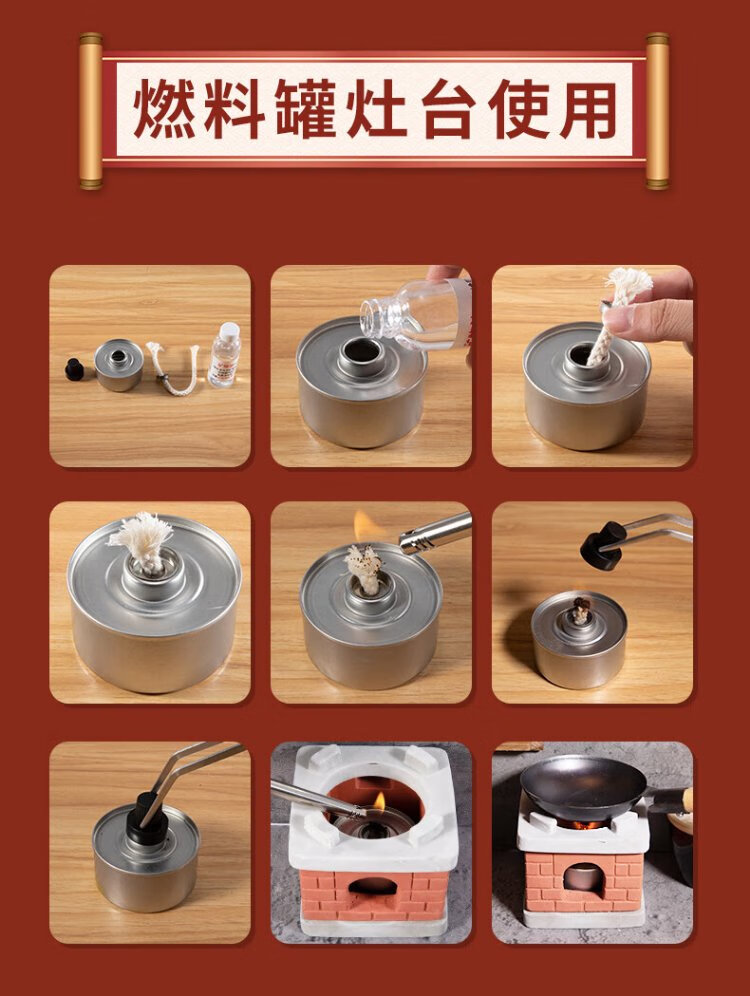 燃料罐灶台使用