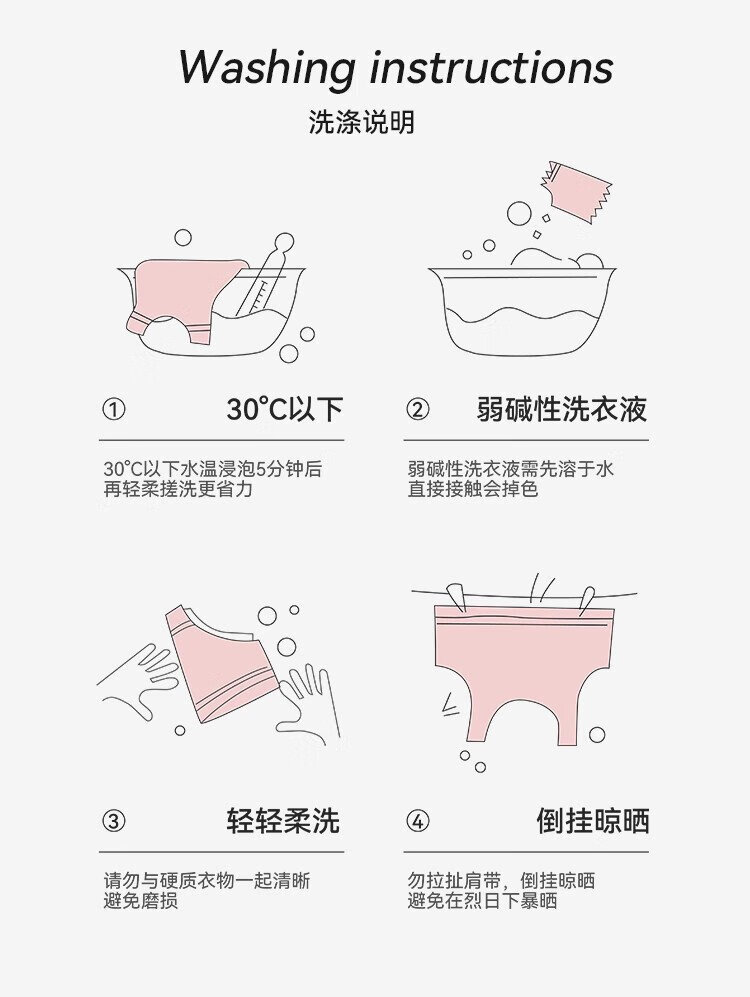 Washing instructions

洗涤说明

① 30°C以下

30°C以下水温浸泡5分钟后
再轻柔搓洗更省力

② 弱碱性洗衣液

弱碱性洗衣液需先溶于水
直接接触会掉色

③ 轻轻柔洗

请勿与硬质衣物一起清晰
避免磨损

④ 倒挂晾晒

勿拉扯肩带，倒挂晾晒
避免在烈日下暴晒